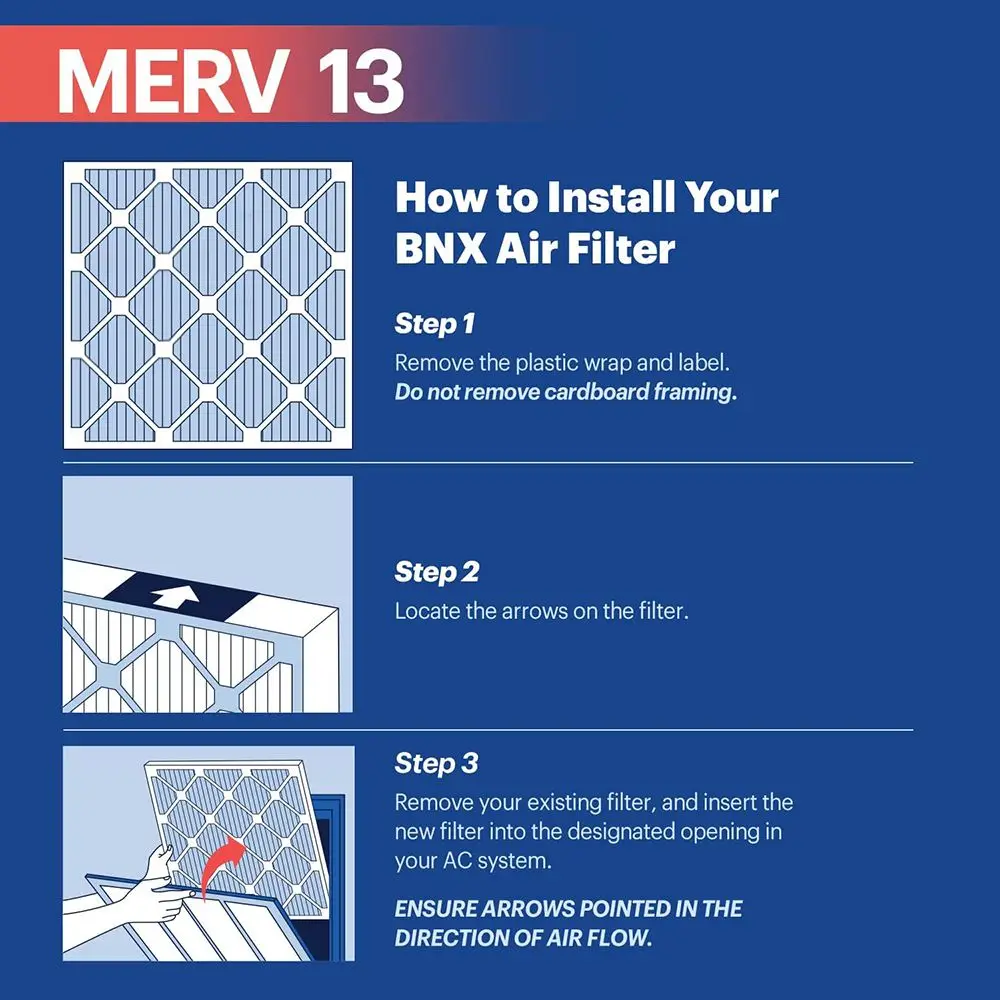 MERV 13

How to Install Your BNX Air Filter

Step 1
Remove the plastic wrap and label.
Do not remove cardboard framing.

Step 2
Locate the arrows on the filter.

Step 3
Remove your existing filter, and insert the new filter into the designated opening in your AC system.

ENSURE ARROWS POINTED IN THE DIRECTION OF AIR FLOW.