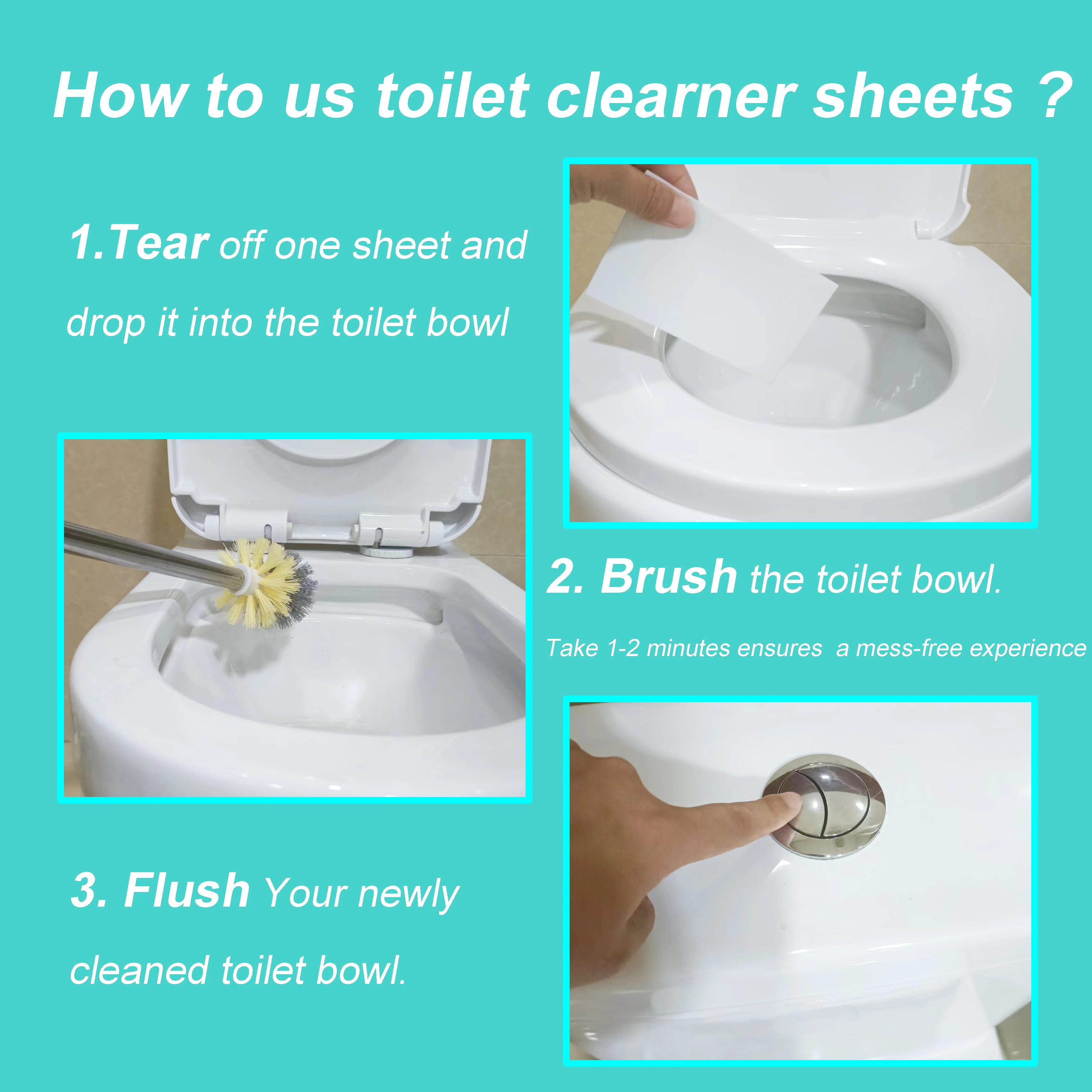 How to us toilet clearner sheets ?

1.Tear off one sheet and drop it into the toilet bowl

2. Brush the toilet bowl.

Take 1-2 minutes ensures a mess-free experience

3. Flush Your newly cleaned toilet bowl.