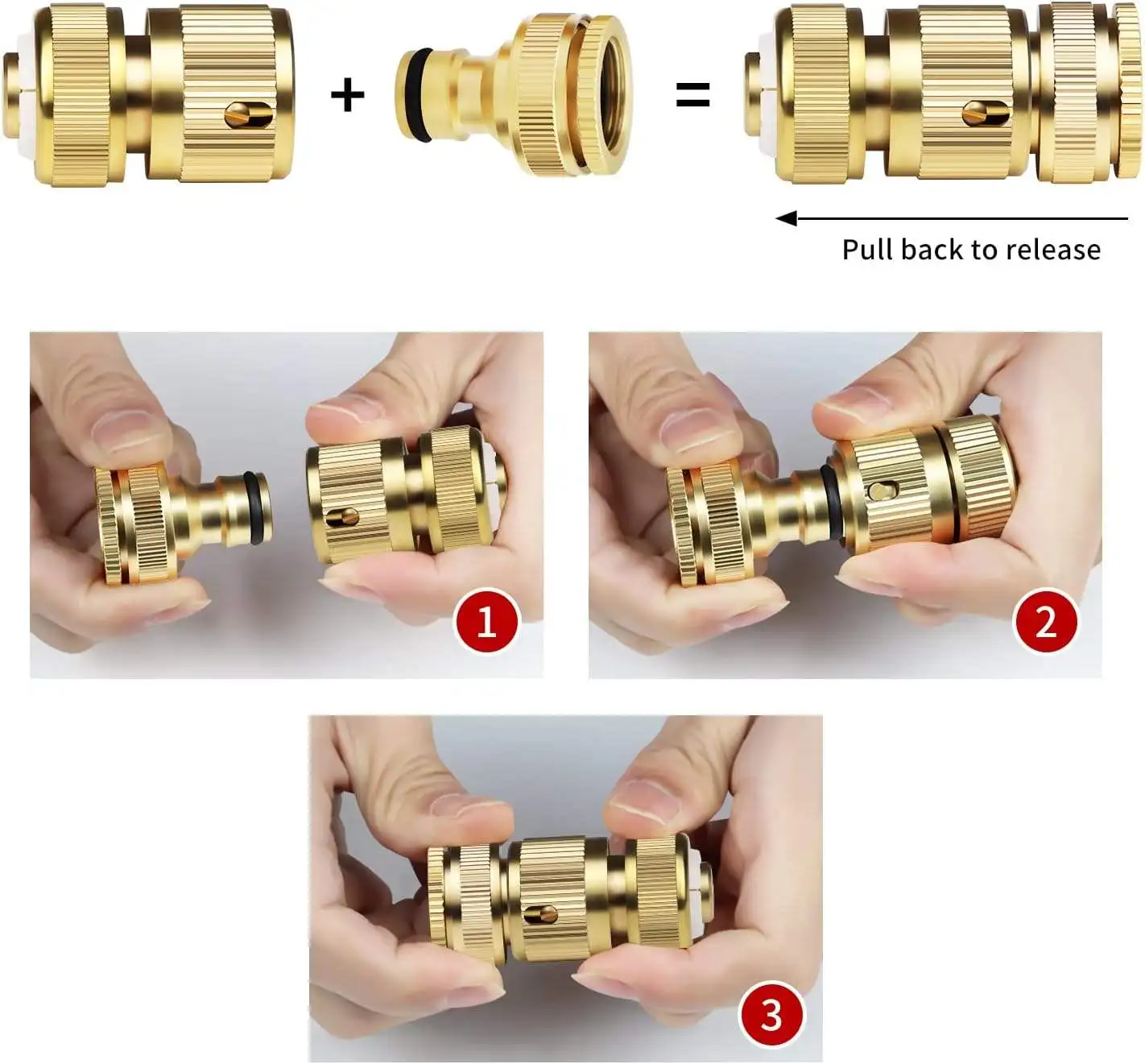 + =

Pull back to release

1

2

3