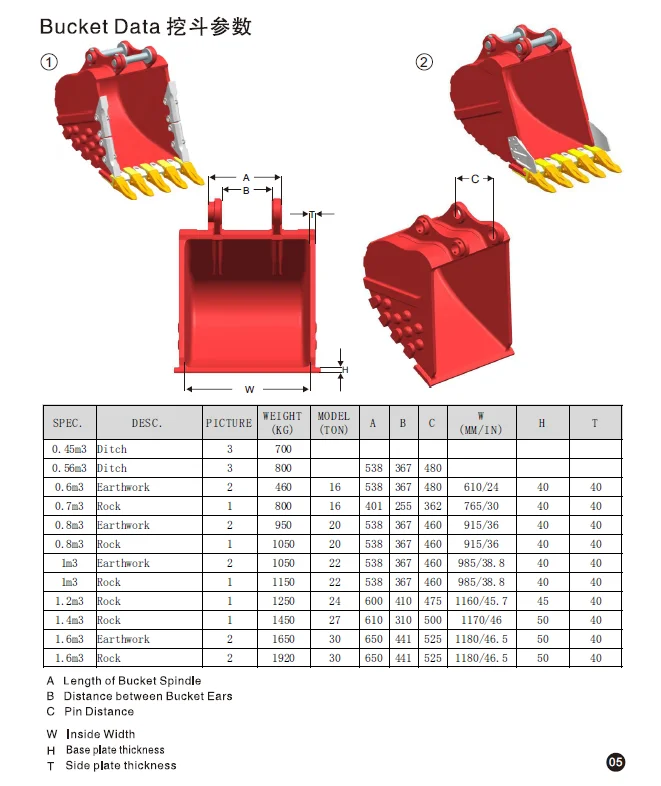 Bucket Data 挖斗参数

①

②

A

B

T

C

H

W

| SPEC. | DESC. | PICTURE | WEIGHT (KG) | MODEL (TON) | A | B | C | W (MM/IN) | H | T |
|---|---|---|---|---|---|---|---|---|---|---|
| 0.45m3 | Ditch | 3 | 700 | | | | | | | |
| 0.56m3 | Ditch | 3 | 800 | | 538 | 367 | 480 | | | |
| 0.6m3 | Earthwork | 2 | 460 | 16 | 538 | 367 | 480 | 610/24 | 40 | 40 |
| 0.7m3 | Rock | 1 | 800 | 16 | 401 | 255 | 362 | 765/30 | 40 | 40 |
| 0.8m3 | Earthwork | 2 | 950 | 20 | 538 | 367 | 460 | 915/36 | 40 | 40 |
| 0.8m3 | Rock | 1 | 1050 | 20 | 538 | 367 | 460 | 915/36 | 40 | 40 |
| 1m3 | Earthwork | 2 | 1050 | 22 | 538 | 367 | 460 | 985/38.8 | 40 | 40 |
| 1m3 | Rock | 1 | 1150 | 22 | 538 | 367 | 460 | 985/38.8 | 40 | 40 |
| 1.2m3 | Rock | 1 | 1250 | 24 | 600 | 410 | 475 | 1160/45.7 | 45 | 40 |
| 1.4m3 | Rock | 1 | 1450 | 27 | 610 | 310 | 500 | 1170/46 | 50 | 40 |
| 1.6m3 | Earthwork | 2 | 1650 | 30 | 650 | 441 | 525 | 1180/46.5 | 50 | 40 |
| 1.6m3 | Rock | 2 | 1920 | 30 | 650 | 441 | 525 | 1180/46.5 | 50 | 40 |

A Length of Bucket Spindle
B Distance between Bucket Ears
C Pin Distance

W Inside Width
H Base plate thickness
T Side plate thickness

05