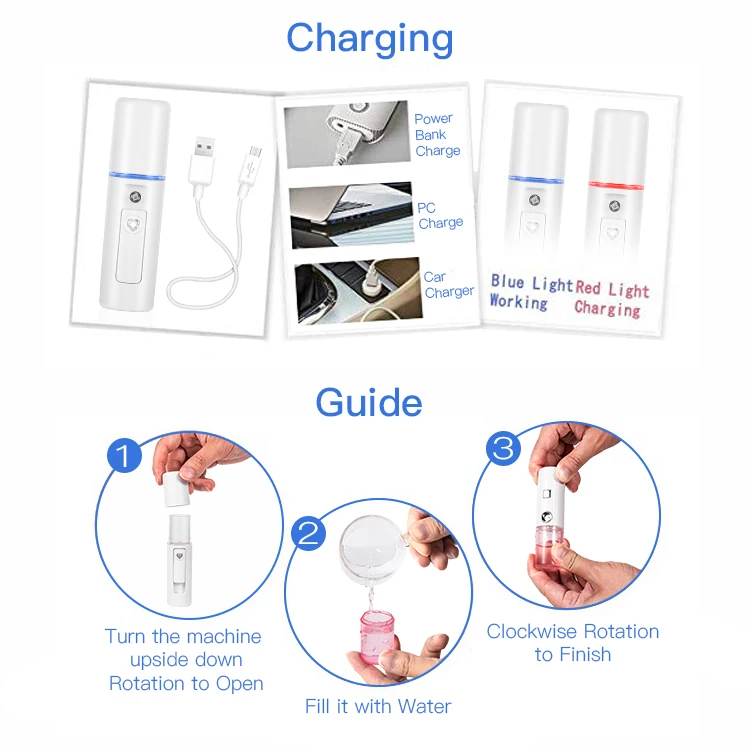 Charging

Power Bank Charge

PC Charge

Car Charger

Blue Light Working

Red Light Charging

Guide

1

Turn the machine upside down Rotation to Open

2

Fill it with Water

3

Clockwise Rotation to Finish