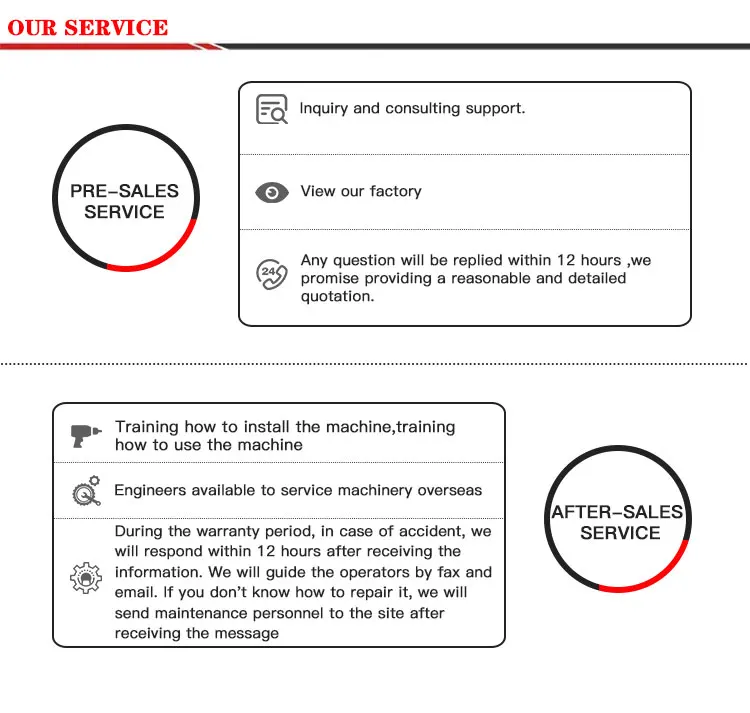 OUR SERVICE

PRE-SALES SERVICE

Inquiry and consulting support.

View our factory

24

Any question will be replied within 12 hours ,we promise providing a reasonable and detailed quotation.

Training how to install the machine,training how to use the machine

Engineers available to service machinery overseas

During the warranty period, in case of accident, we will respond within 12 hours after receiving the information. We will guide the operators by fax and email. If you don't know how to repair it, we will send maintenance personnel to the site after receiving the message

AFTER-SALES SERVICE