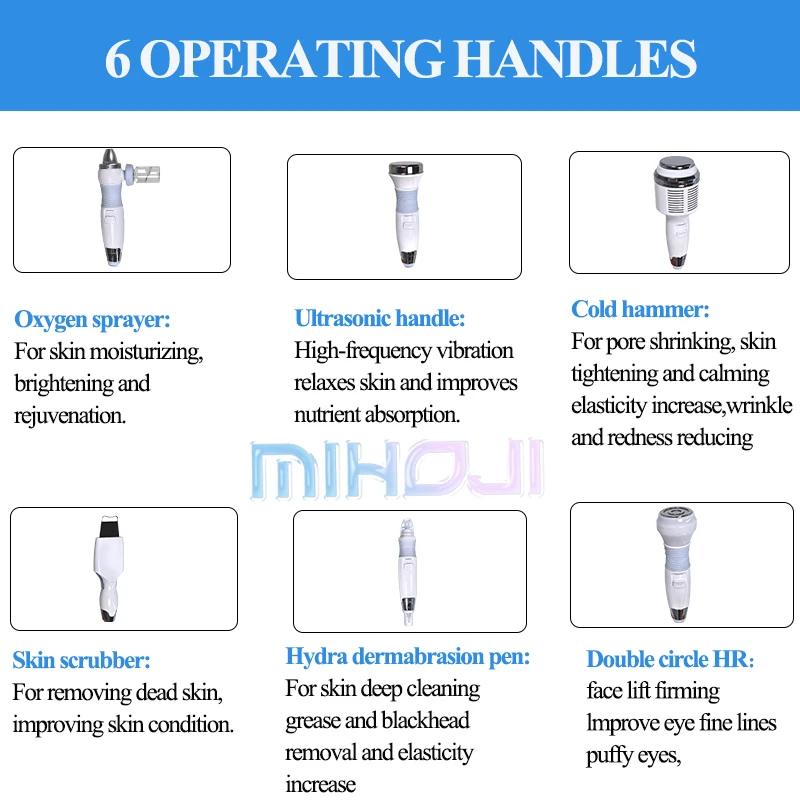 6 OPERATING HANDLES

Oxygen sprayer:
For skin moisturizing, brightening and rejuvenation.

Ultrasonic handle:
High-frequency vibration relaxes skin and improves nutrient absorption.

Cold hammer:
For pore shrinking, skin tightening and calming elasticity increase,wrinkle and redness reducing

MIHOJI

Skin scrubber:
For removing dead skin, improving skin condition.

Hydra dermabrasion pen:
For skin deep cleaning grease and blackhead removal and elasticity increase

Double circle HR:
face lift firming lmprove eye fine lines puffy eyes,