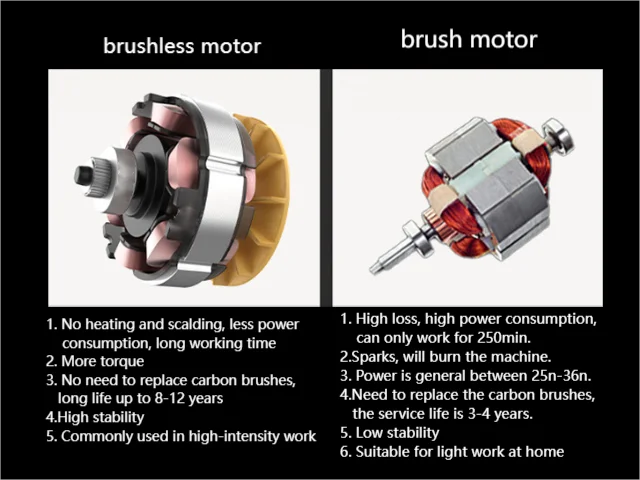 brushless motor

1. No heating and scalding, less power consumption, long working time
2. More torque
3. No need to replace carbon brushes, long life up to 8-12 years
4.High stability
5. Commonly used in high-intensity work

brush motor

1. High loss, high power consumption, can only work for 250min.
2.Sparks, will burn the machine.
3. Power is general between 25n-36n.
4.Need to replace the carbon brushes, the service life is 3-4 years.
5. Low stability
6. Suitable for light work at home