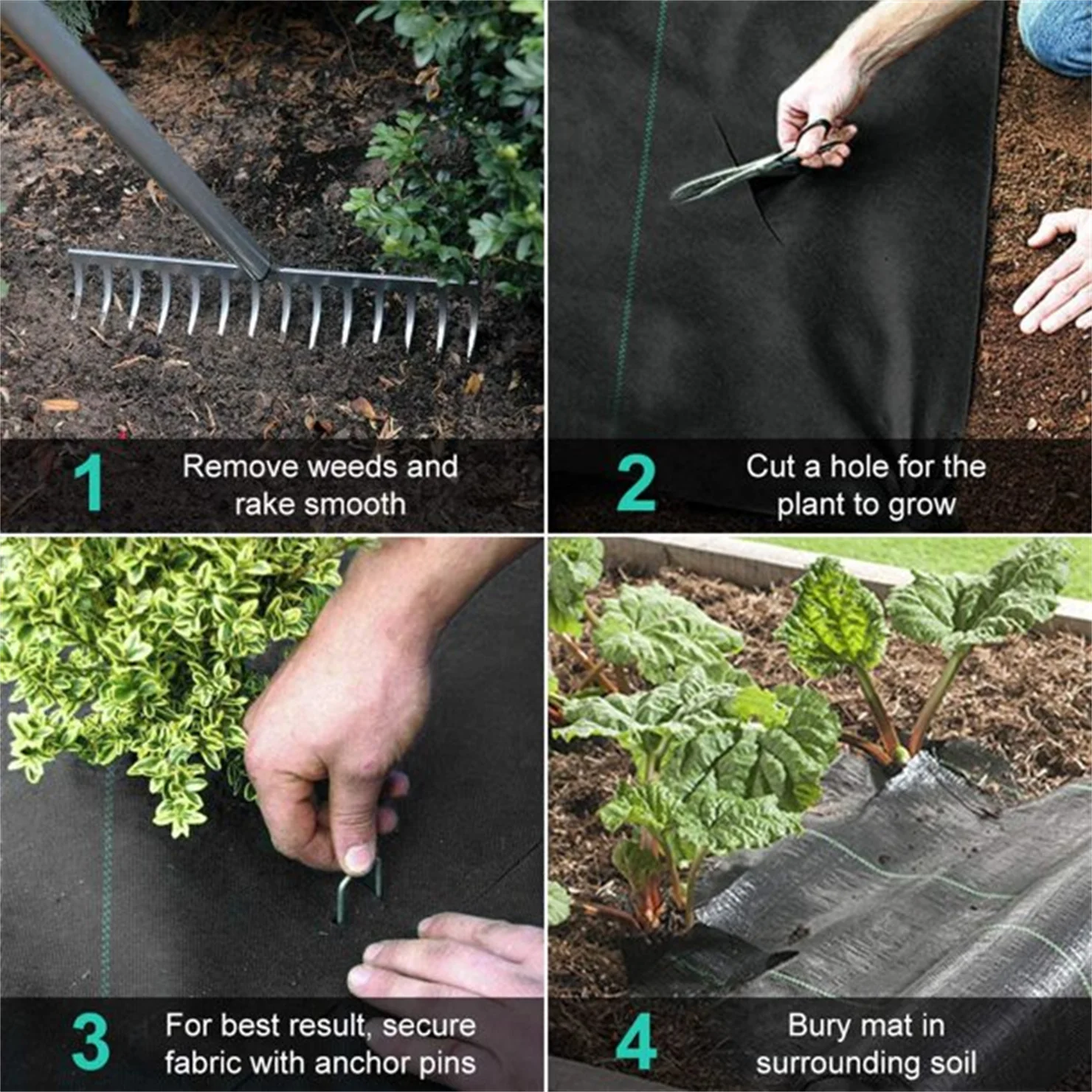 1 Remove weeds and rake smooth

2 Cut a hole for the plant to grow

3 For best result, secure fabric with anchor pins

4 Bury mat in surrounding soil