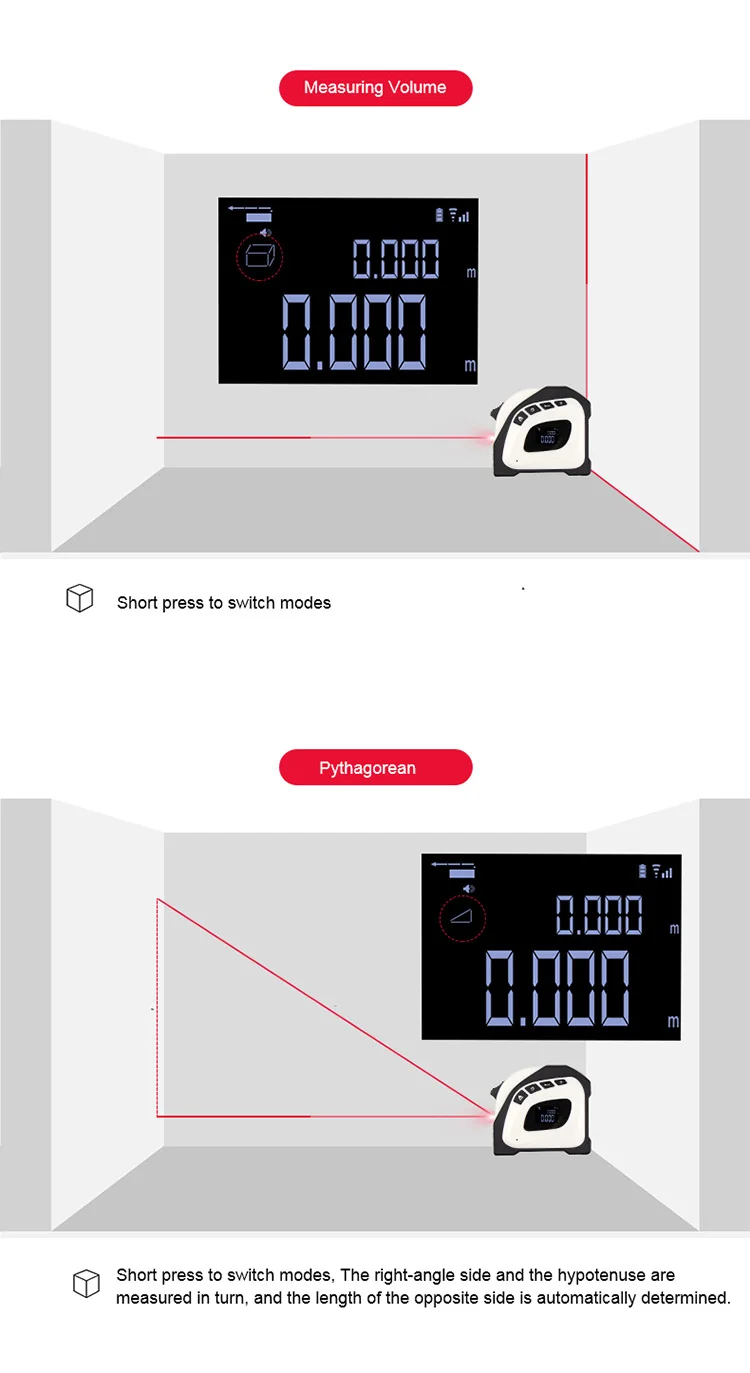 Measuring Volume

0.000
m
0.000
m

Short press to switch modes

Pythagorean

0.000
m
0.000
m

Short press to switch modes, The right-angle side and the hypotenuse are measured in turn, and the length of the opposite side is automatically determined.