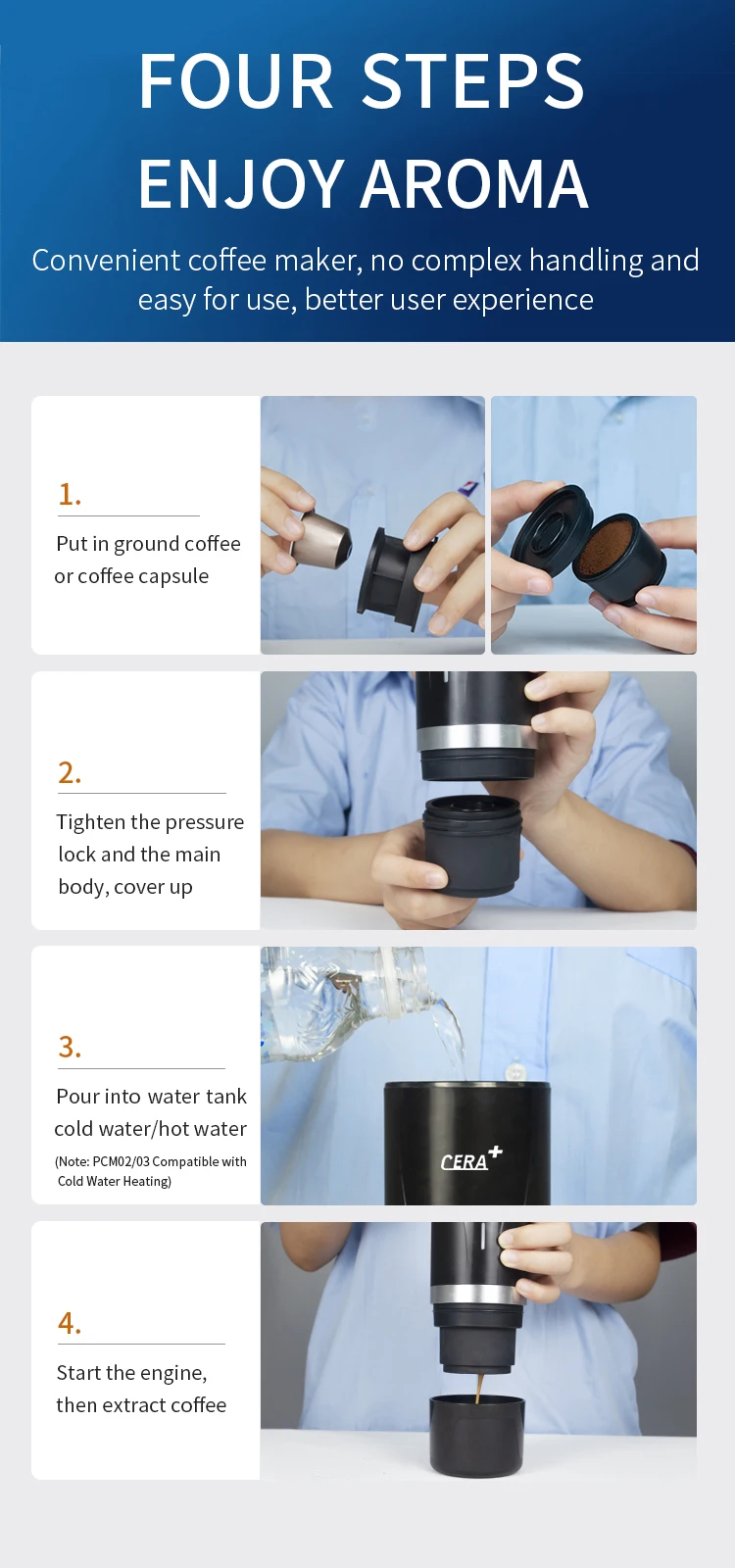 FOUR STEPS
ENJOY AROMA

Convenient coffee maker, no complex handling and easy for use, better user experience

1.

Put in ground coffee or coffee capsule

2.

Tighten the pressure lock and the main body, cover up

3.

Pour into water tank cold water/hot water

(Note: PCM02/03 Compatible with Cold Water Heating)

CERA+

4.

Start the engine, then extract coffee