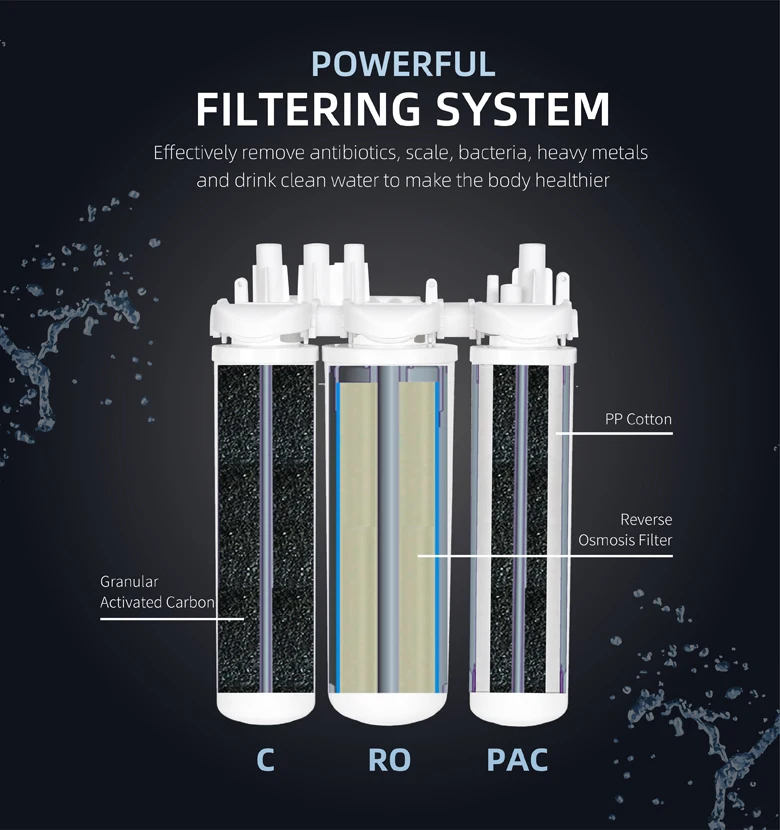 POWERFUL
FILTERING SYSTEM

Effectively remove antibiotics, scale, bacteria, heavy metals and drink clean water to make the body healthier

PP Cotton

Reverse Osmosis Filter

Granular Activated Carbon

C RO PAC