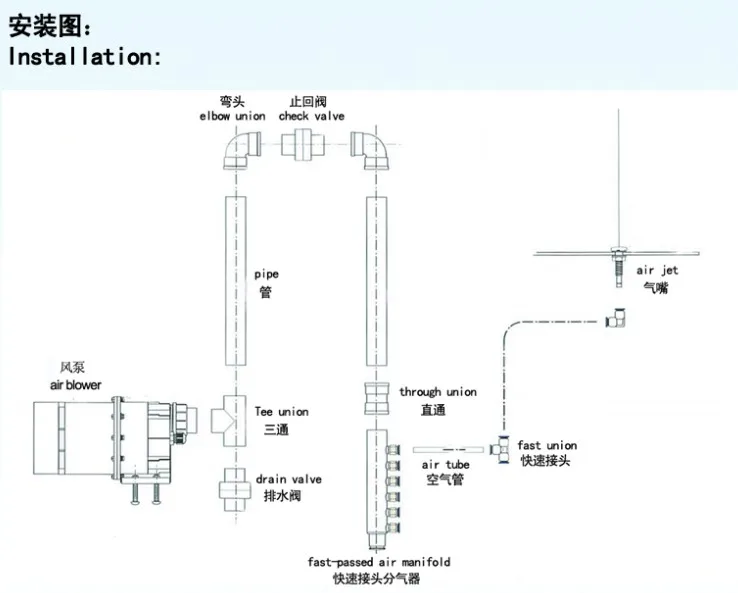 安装图:
Installation:

弯头
elbow union

止回阀
check valve

pipe
管

air jet
气嘴

风泵
air blower

Tee union
三通

through union
直通

fast union
快速接头

air tube
空气管

drain valve
排水阀

fast-passed air manifold
快速接头分气器