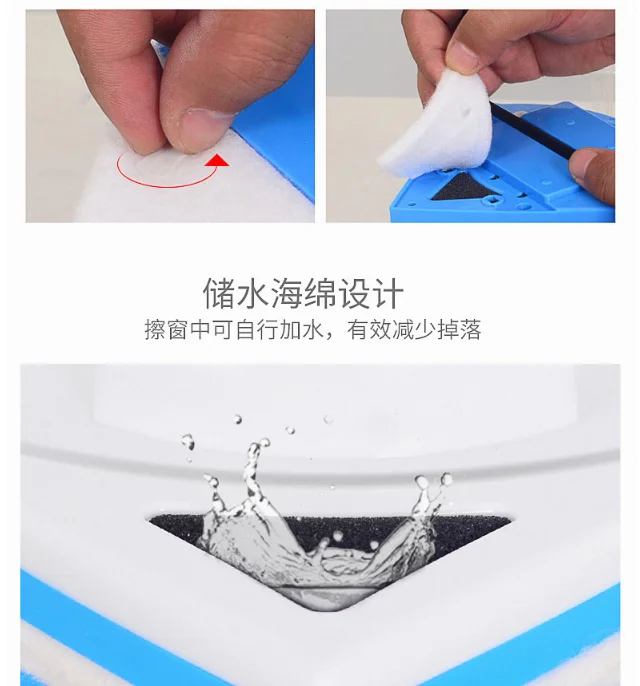 储水海绵设计
擦窗中可自行加水，有效减少掉落