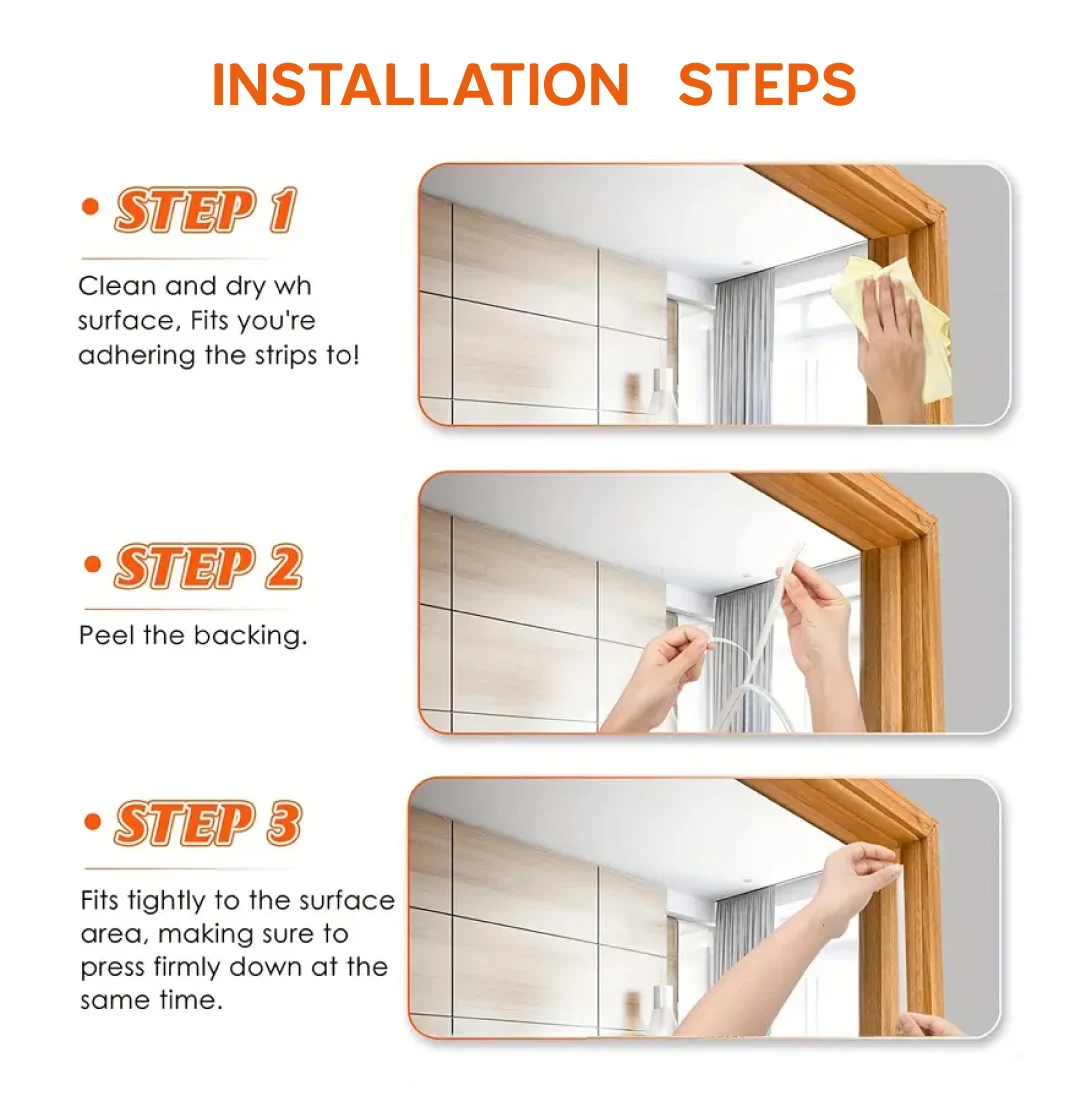 INSTALLATION STEPS

• STEP 1

Clean and dry wh surface, Fits you're adhering the strips to!

• STEP 2

Peel the backing.

• STEP 3

Fits tightly to the surface area, making sure to press firmly down at the same time.