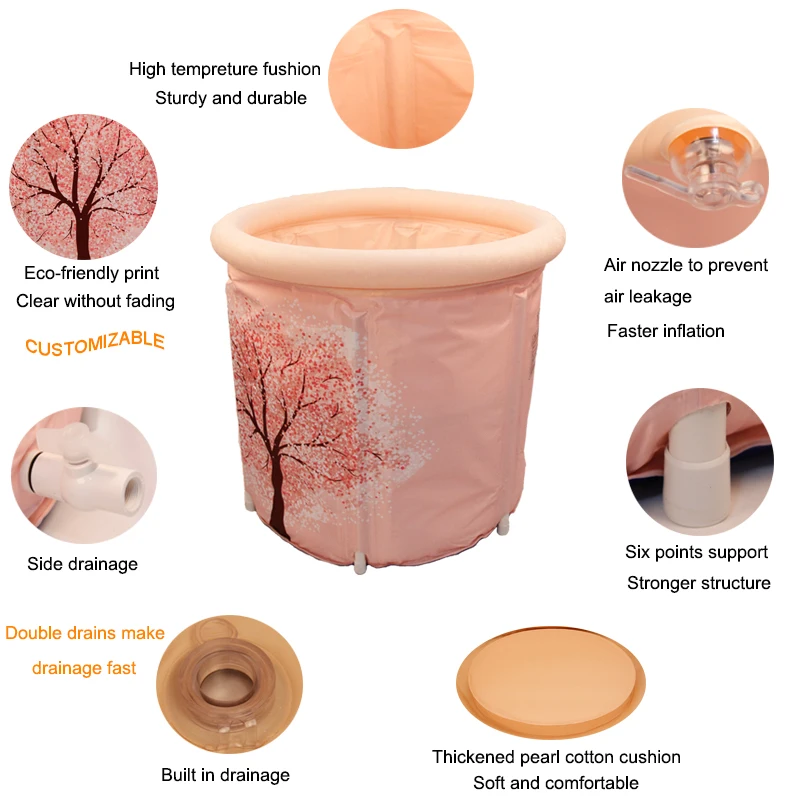 High tempreture fushion
Sturdy and durable

Eco-friendly print
Clear without fading

CUSTOMIZABLE

Air nozzle to prevent
air leakage
Faster inflation

Side drainage

Six points support
Stronger structure

Double drains make
drainage fast

Built in drainage

Thickened pearl cotton cushion
Soft and comfortable