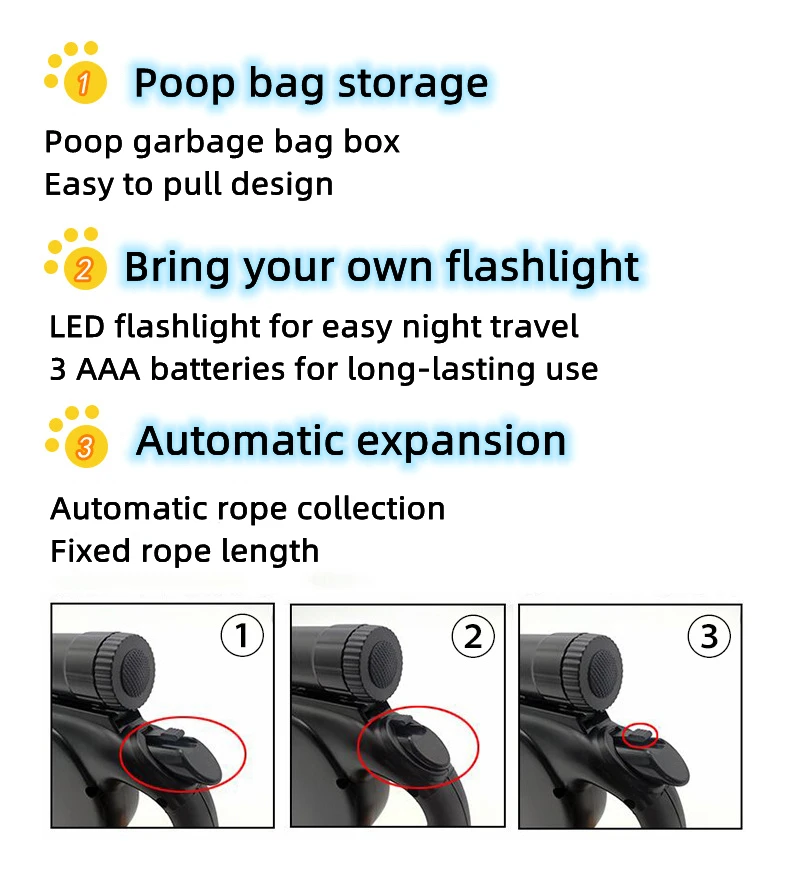 1 Poop bag storage

Poop garbage bag box
Easy to pull design

2 Bring your own flashlight

LED flashlight for easy night travel
3 AAA batteries for long-lasting use

3 Automatic expansion

Automatic rope collection
Fixed rope length

①

②

③