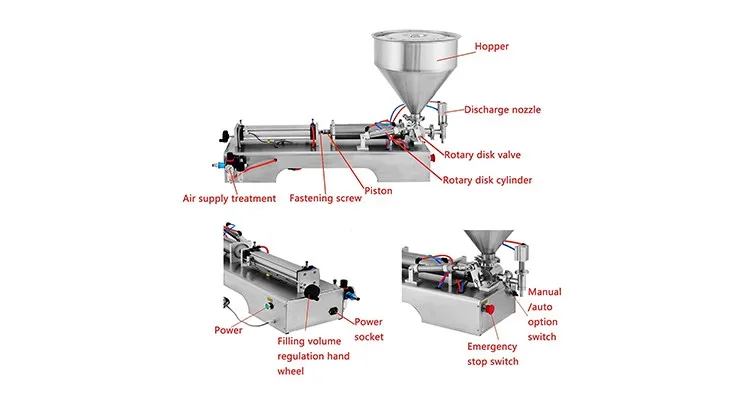 Hopper

Discharge nozzle

Rotary disk valve

Rotary disk cylinder

Air supply treatment

Fastening screw

Piston

Power

Filling volume regulation hand wheel

Power socket

Emergency stop switch

Manual /auto option switch