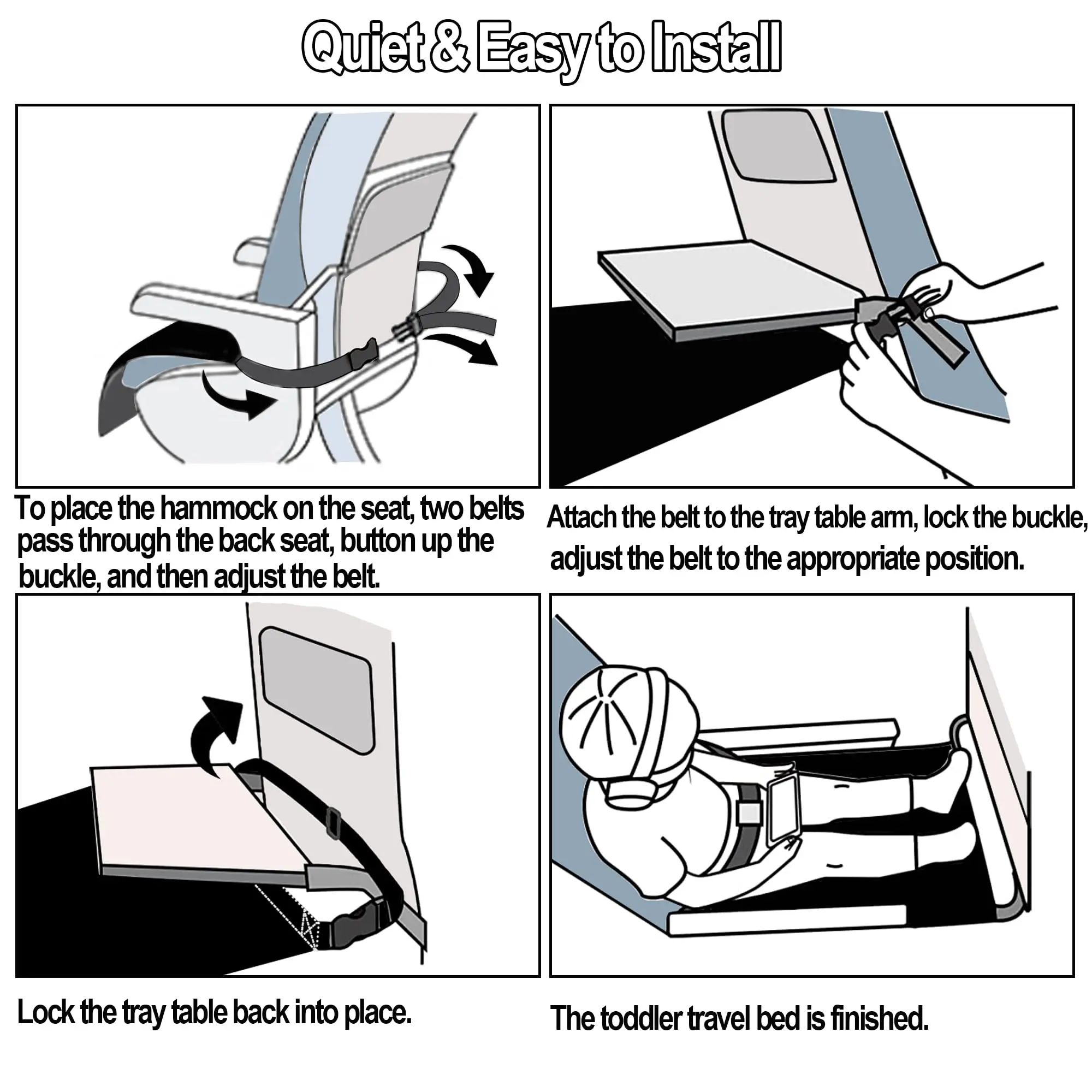 Quiet & Easy to Install

To place the hammock on the seat, two belts pass through the back seat, button up the buckle, and then adjust the belt.

Attach the belt to the tray table arm, lock the buckle, adjust the belt to the appropriate position.

Lock the tray table back into place.

The toddler travel bed is finished.