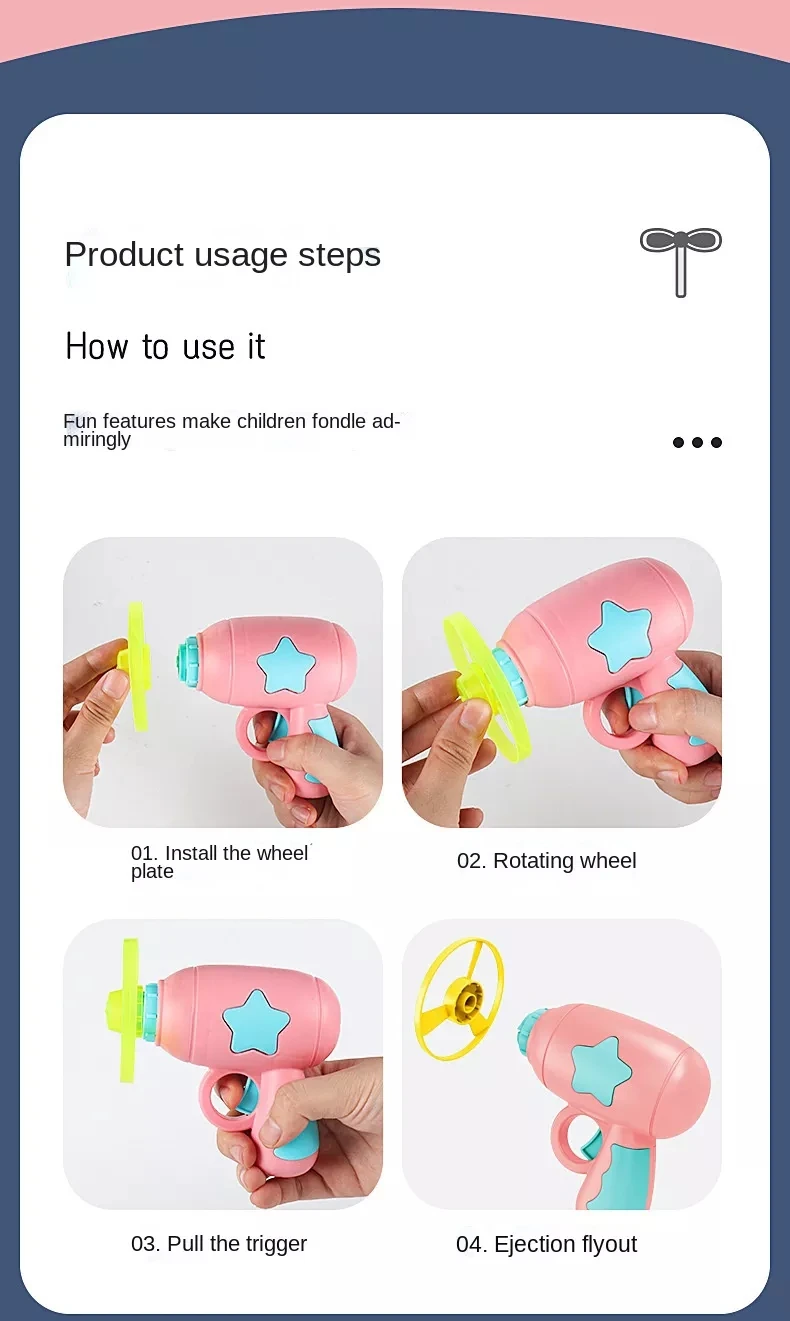 Product usage steps

How to use it

Fun features make children fondle admiringly

01. Install the wheel plate

02. Rotating wheel

03. Pull the trigger

04. Ejection flyout