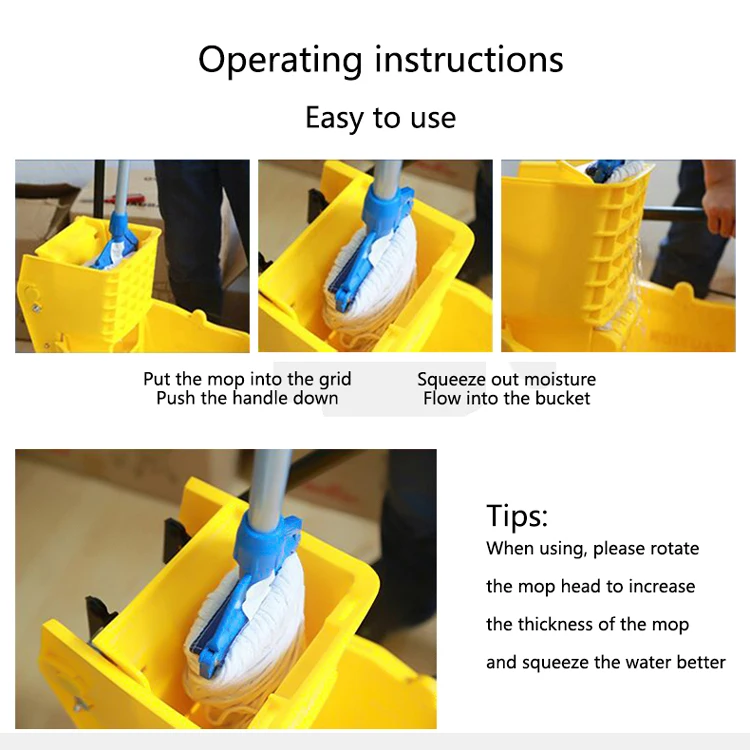 Operating instructions

Easy to use

Put the mop into the grid
Push the handle down

Squeeze out moisture
Flow into the bucket

Tips:

When using, please rotate the mop head to increase the thickness of the mop and squeeze the water better