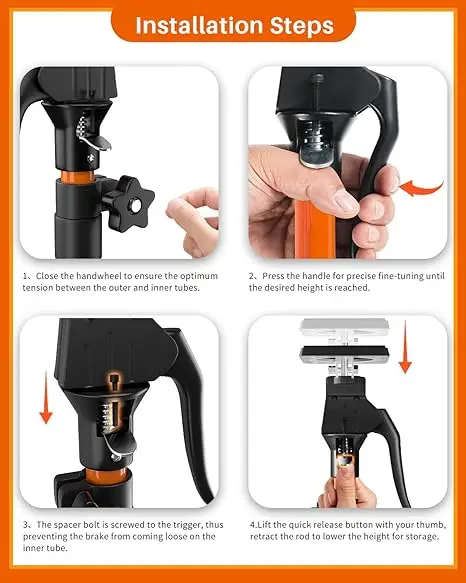 Installation Steps

1、Close the handwheel to ensure the optimum tension between the outer and inner tubes.

2、Press the handle for precise fine-tuning until the desired height is reached.

3、The spacer bolt is screwed to the trigger, thus preventing the brake from coming loose on the inner tube.

4.Lift the quick release button with your thumb, retract the rod to lower the height for storage.