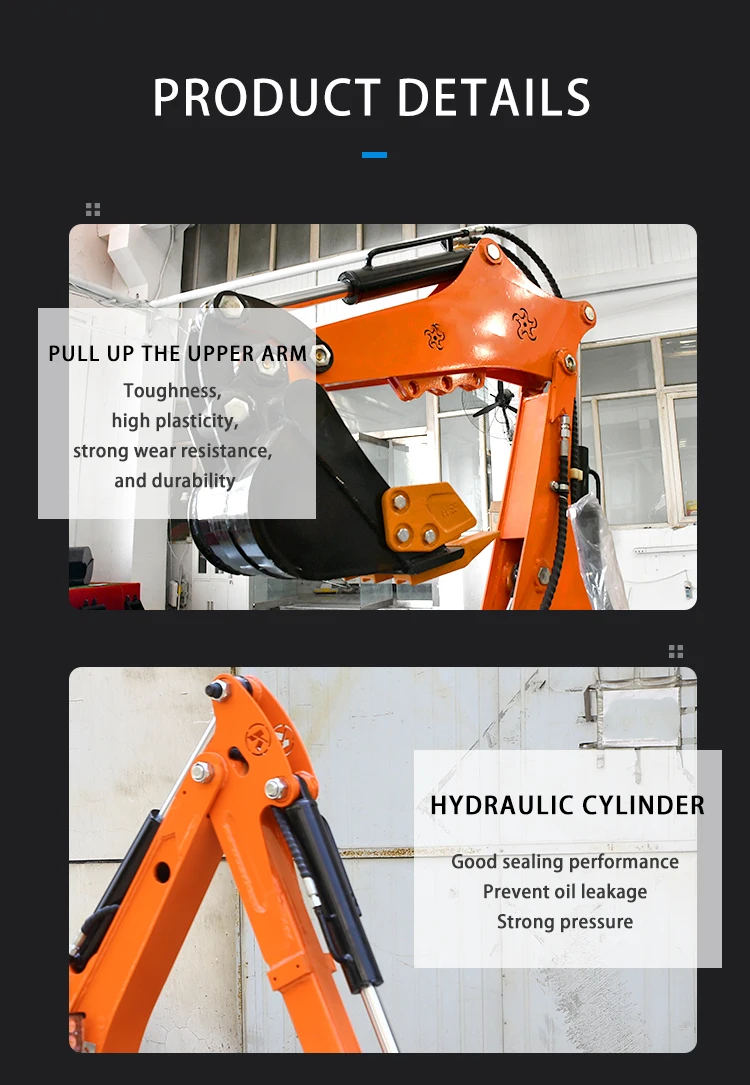 PRODUCT DETAILS

PULL UP THE UPPER ARM

Toughness,
high plasticity,
strong wear resistance,
and durability

HYDRAULIC CYLINDER

Good sealing performance
Prevent oil leakage
Strong pressure