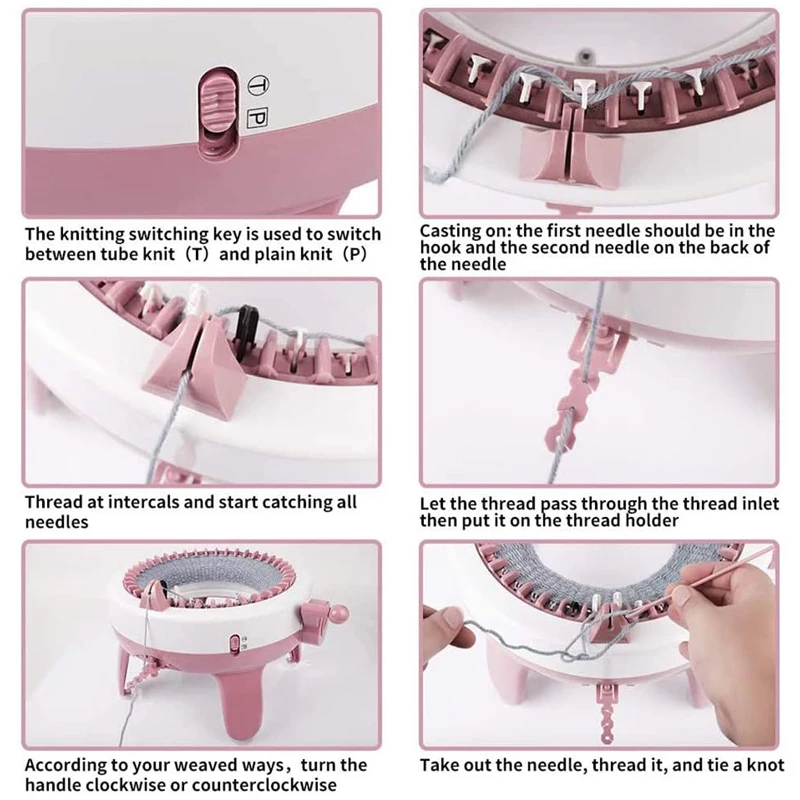 T
P

The knitting switching key is used to switch between tube knit（T）and plain knit（P）

Casting on: the first needle should be in the hook and the second needle on the back of the needle

Thread at intercals and start catching all needles

Let the thread pass through the thread inlet then put it on the thread holder

According to your weaved ways，turn the handle clockwise or counterclockwise

Take out the needle, thread it, and tie a knot