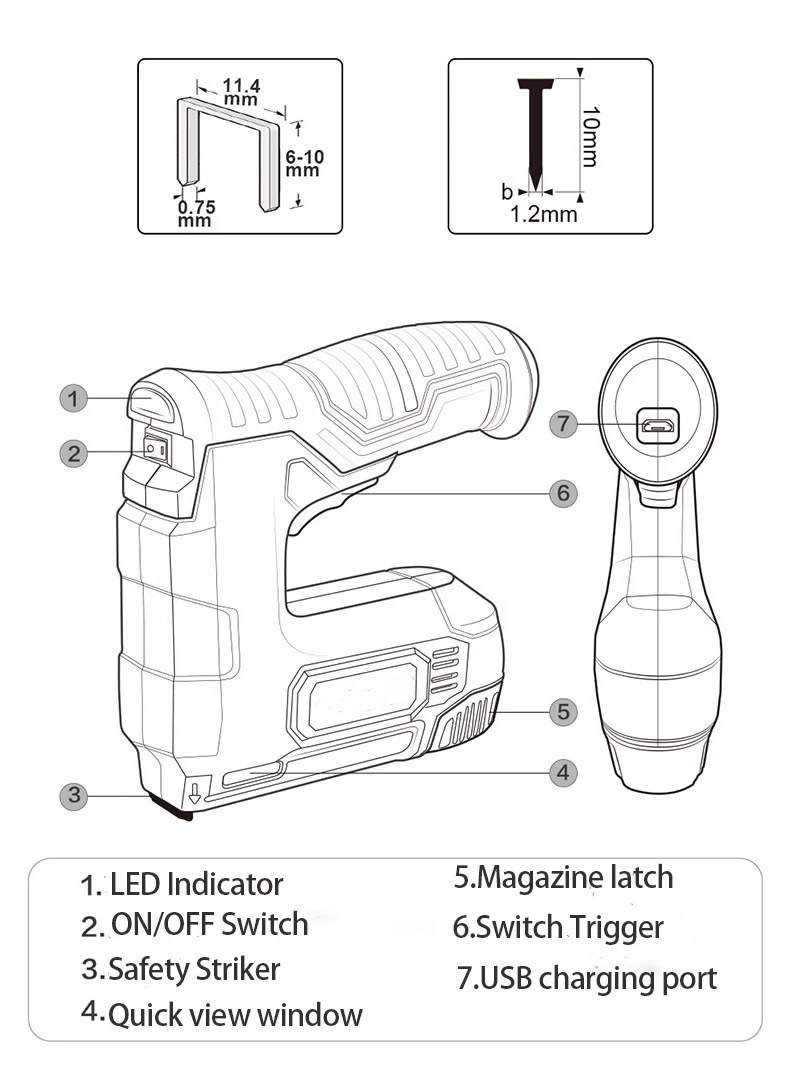 11.4 mm
6-10 mm
0.75 mm

10mm
b
1.2mm

1
2
3
4
5
6
7

1. LED Indicator
2. ON/OFF Switch
3. Safety Striker
4. Quick view window

5. Magazine latch
6. Switch Trigger
7. USB charging port