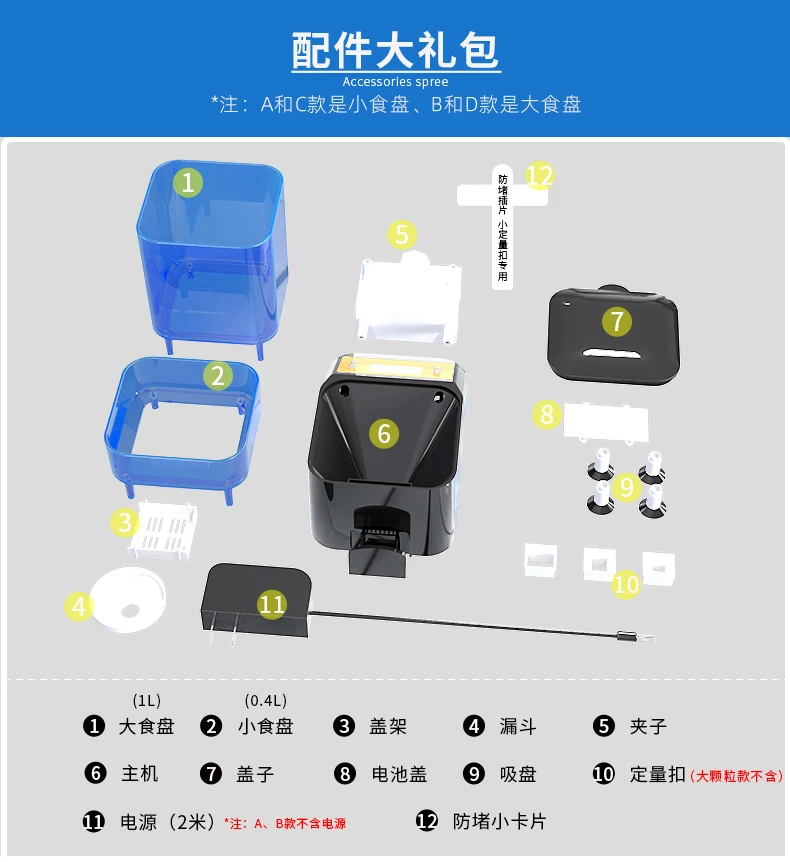 配件大礼包
Accessories spree
*注：A和C款是小食盘、B和D款是大食盘

1
2
3
4
5
6
7
8
9
10
11
12
防堵插片
小定量扣专用

(1L)
❶ 大食盘
(0.4L)
❷ 小食盘
❸ 盖架
❹ 漏斗
❺ 夹子
❻ 主机
❼ 盖子
❽ 电池盖
❾ 吸盘
❿ 定量扣（大颗粒款不含）
⓫ 电源（2米）*注：A、B款不含电源
⓬ 防堵小卡片