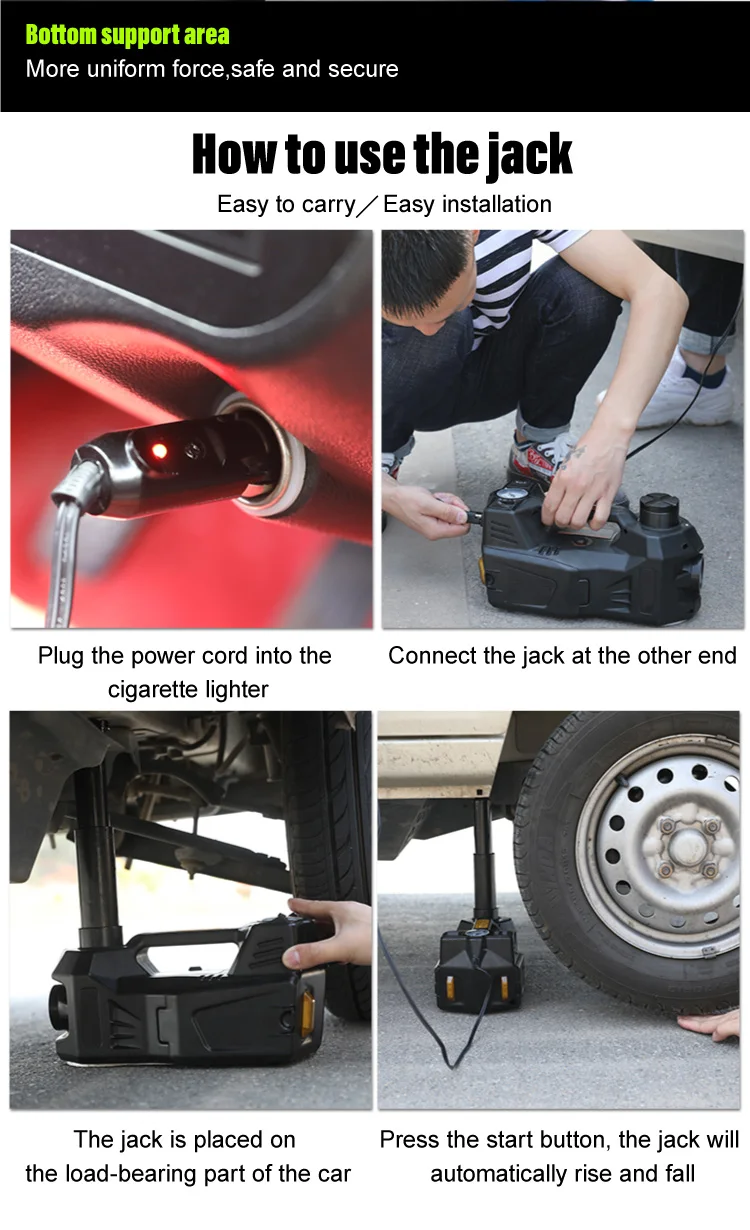 Bottom support area
More uniform force,safe and secure

How to use the jack
Easy to carry／Easy installation

Plug the power cord into the cigarette lighter

Connect the jack at the other end

The jack is placed on the load-bearing part of the car

Press the start button, the jack will automatically rise and fall