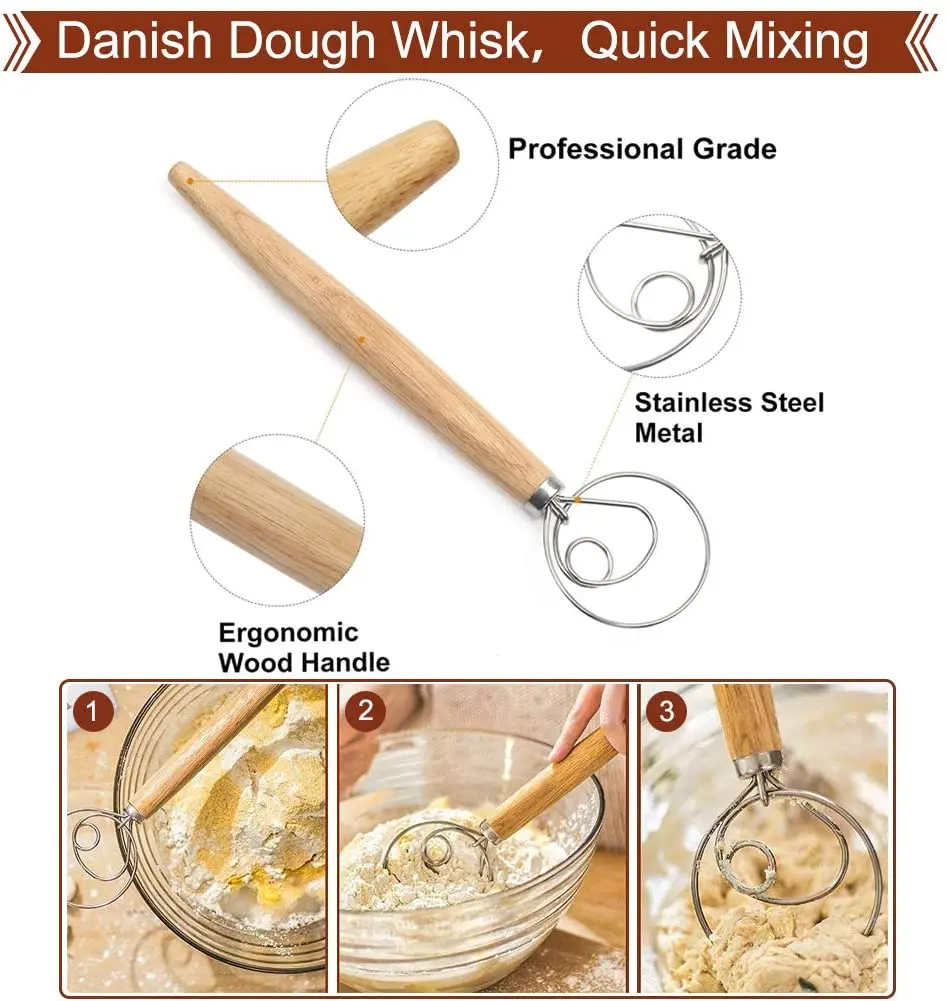 Danish Dough Whisk, Quick Mixing

Professional Grade

Stainless Steel Metal

Ergonomic Wood Handle

1

2

3