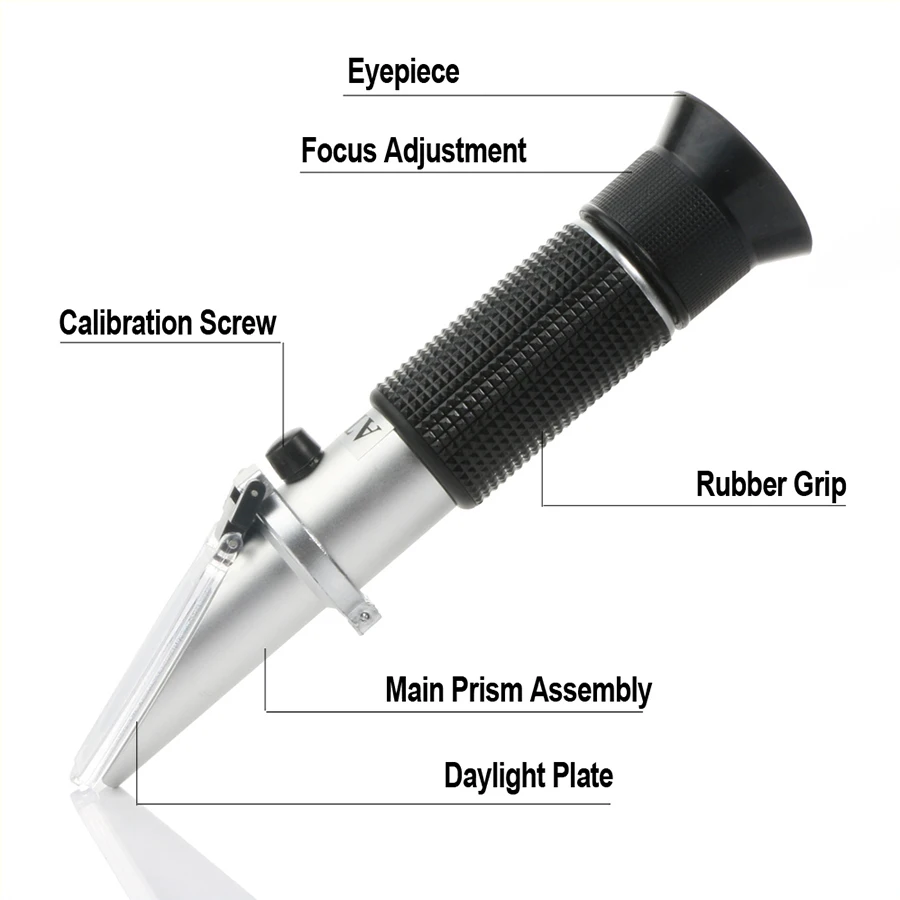 Eyepiece

Focus Adjustment

Calibration Screw

AT

Rubber Grip

Main Prism Assembly

Daylight Plate