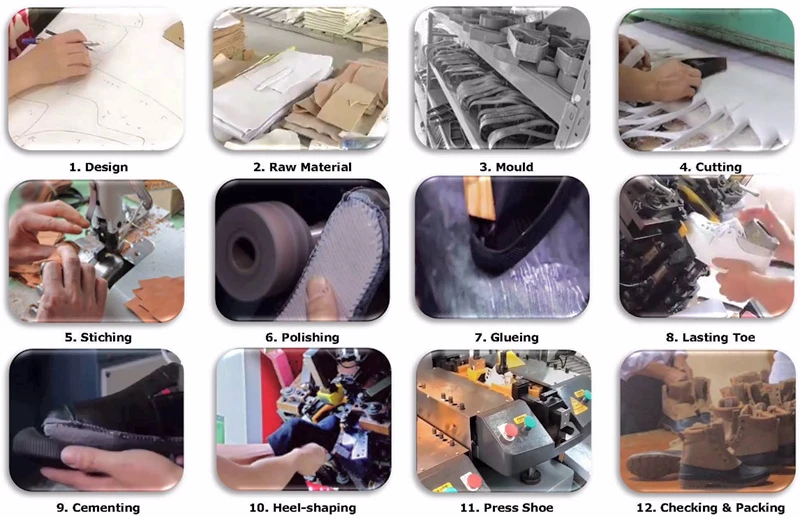 1. Design

2. Raw Material

3. Mould

4. Cutting

5. Stiching

6. Polishing

7. Glueing

8. Lasting Toe

9. Cementing

10. Heel-shaping

11. Press Shoe

12. Checking & Packing