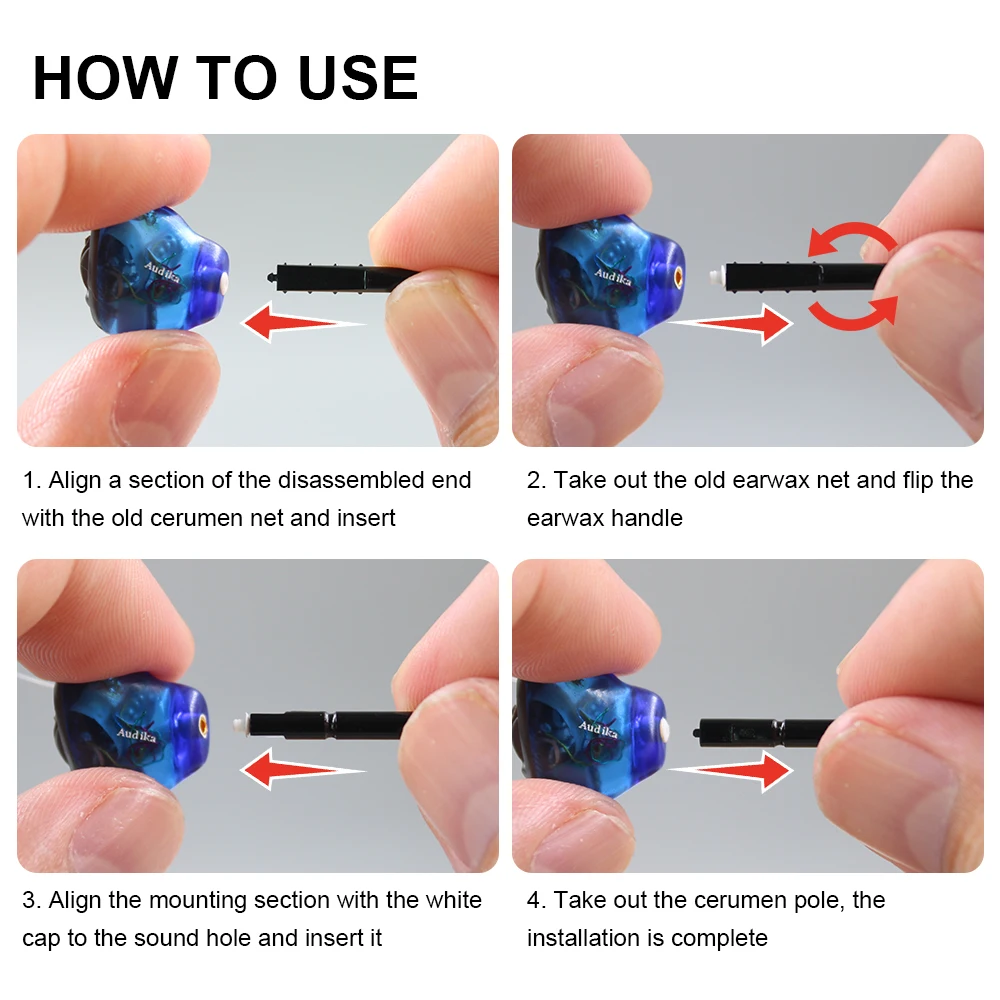 HOW TO USE

Audika

1. Align a section of the disassembled end with the old cerumen net and insert

Audika

2. Take out the old earwax net and flip the earwax handle

Audika

3. Align the mounting section with the white cap to the sound hole and insert it

Audika

4. Take out the cerumen pole, the installation is complete