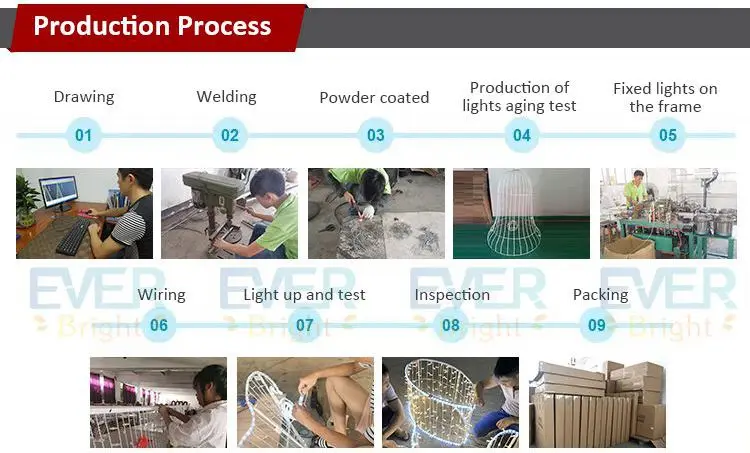 Production Process

Drawing
01

Welding
02

Powder coated
03

Production of lights aging test
04

Fixed lights on the frame
05

EVER Bright EVER Bright EVER Bright EVER Bright

Wiring
06

Light up and test
07

Inspection
08

Packing
09