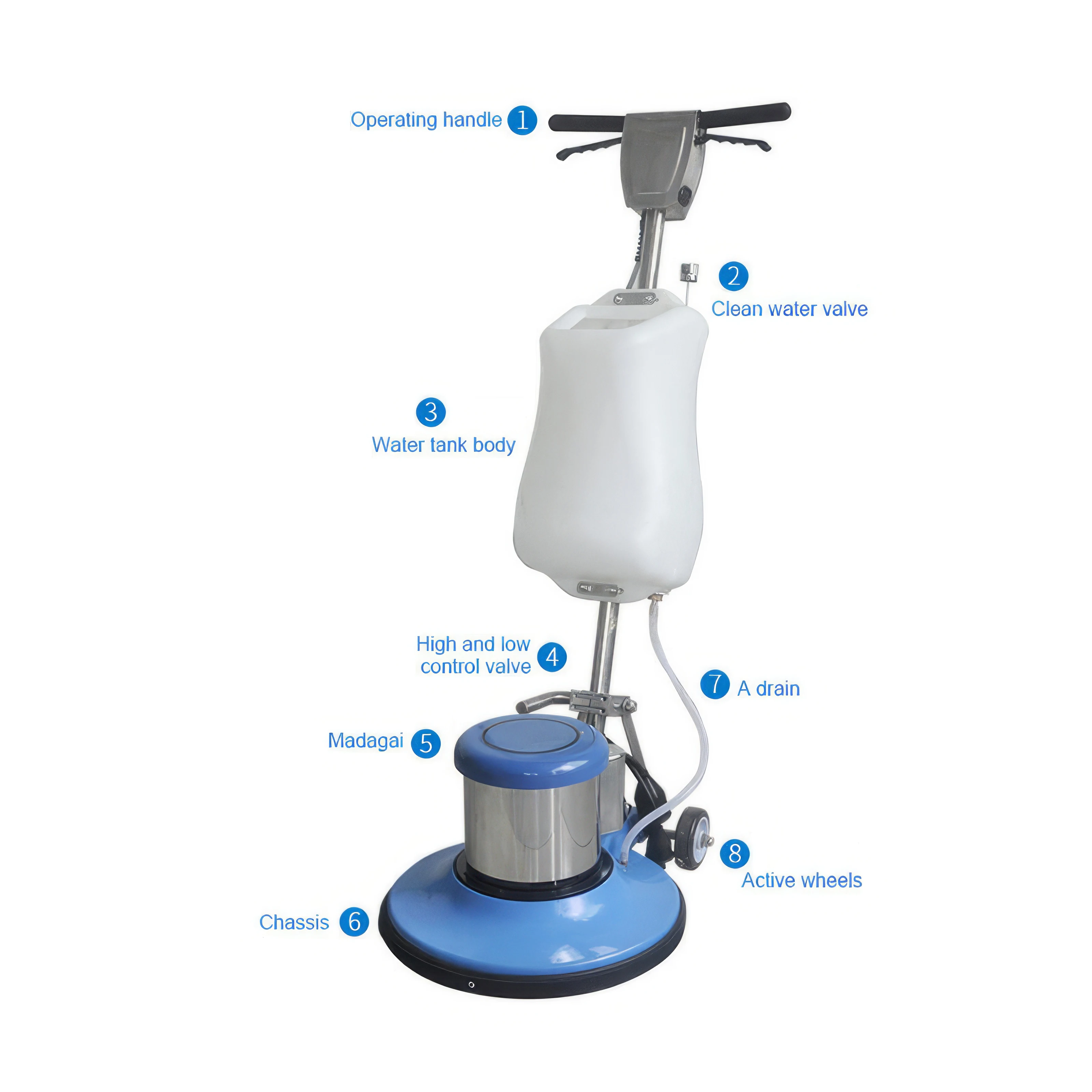 Operating handle 1

2
Clean water valve

3
Water tank body

High and low control valve 4

7 A drain

Madagai 5

8
Active wheels

Chassis 6