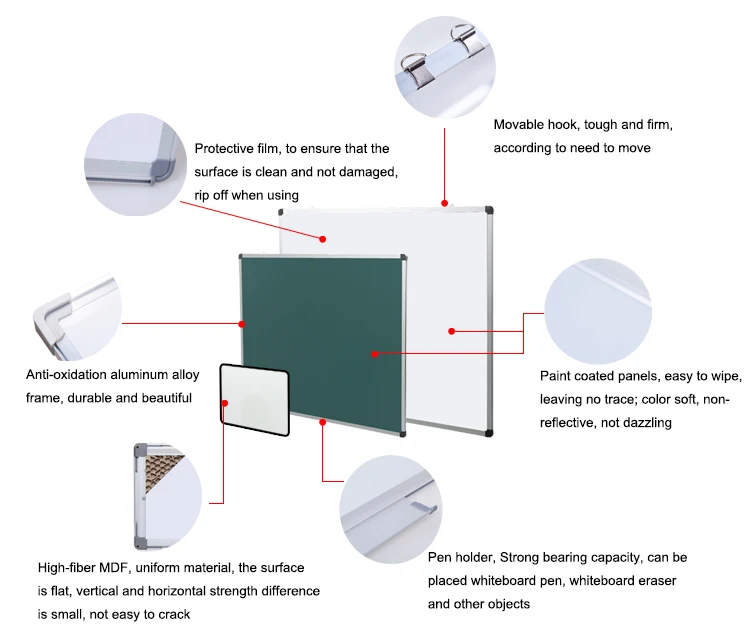 Movable hook, tough and firm, according to need to move

Protective film, to ensure that the surface is clean and not damaged, rip off when using

Anti-oxidation aluminum alloy frame, durable and beautiful

Paint coated panels, easy to wipe, leaving no trace; color soft, non-reflective, not dazzling

High-fiber MDF, uniform material, the surface is flat, vertical and horizontal strength difference is small, not easy to crack

Pen holder, Strong bearing capacity, can be placed whiteboard pen, whiteboard eraser and other objects