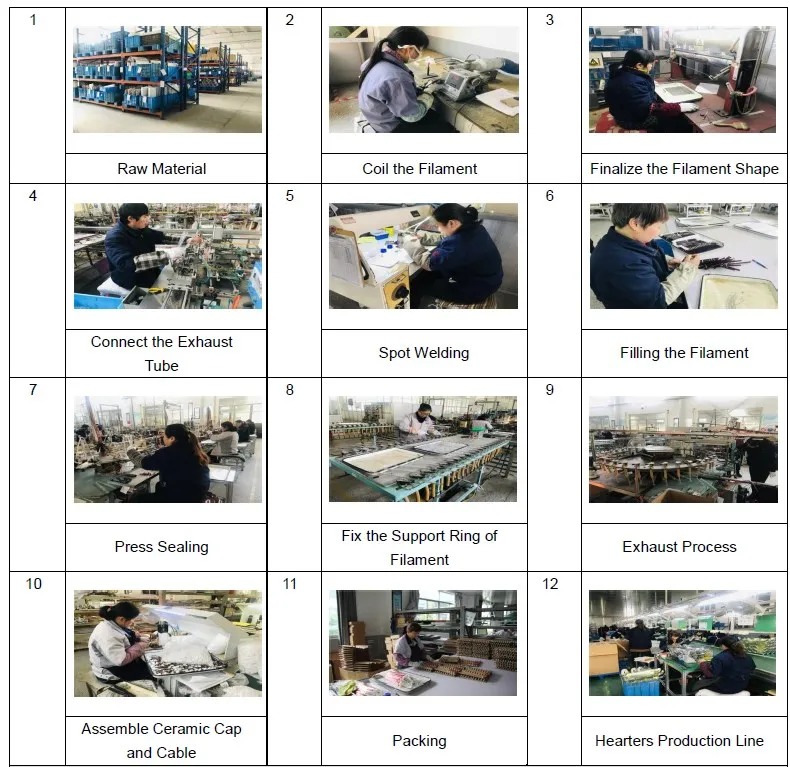 | 1 | Raw Material | 2 | Coil the Filament | 3 | Finalize the Filament Shape |
|---|---|---|---|---|---|
| 4 | Connect the Exhaust Tube | 5 | Spot Welding | 6 | Filling the Filament |
| 7 | Press Sealing | 8 | Fix the Support Ring of Filament | 9 | Exhaust Process |
| 10 | Assemble Ceramic Cap and Cable | 11 | Packing | 12 | Hearters Production Line |