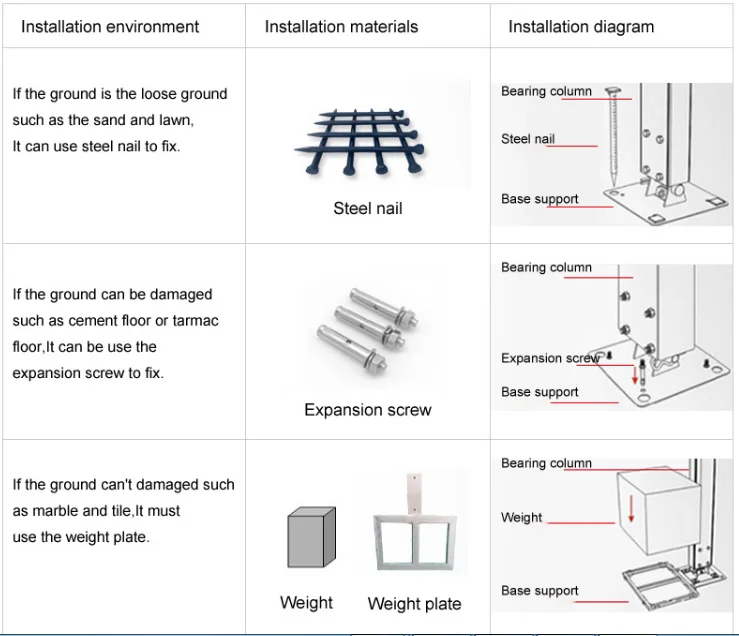 | Installation environment | Installation materials | Installation diagram |
|---|---|---|
| If the ground is the loose ground such as the sand and lawn, It can use steel nail to fix. | Steel nail | Bearing column Steel nail Base support |
| If the ground can be damaged such as cement floor or tarmac floor,It can be use the expansion screw to fix. | Expansion screw | Bearing column Expansion screw Base support |
| If the ground can't damaged such as marble and tile,It must use the weight plate. | Weight Weight plate | Bearing column Weight Base support |