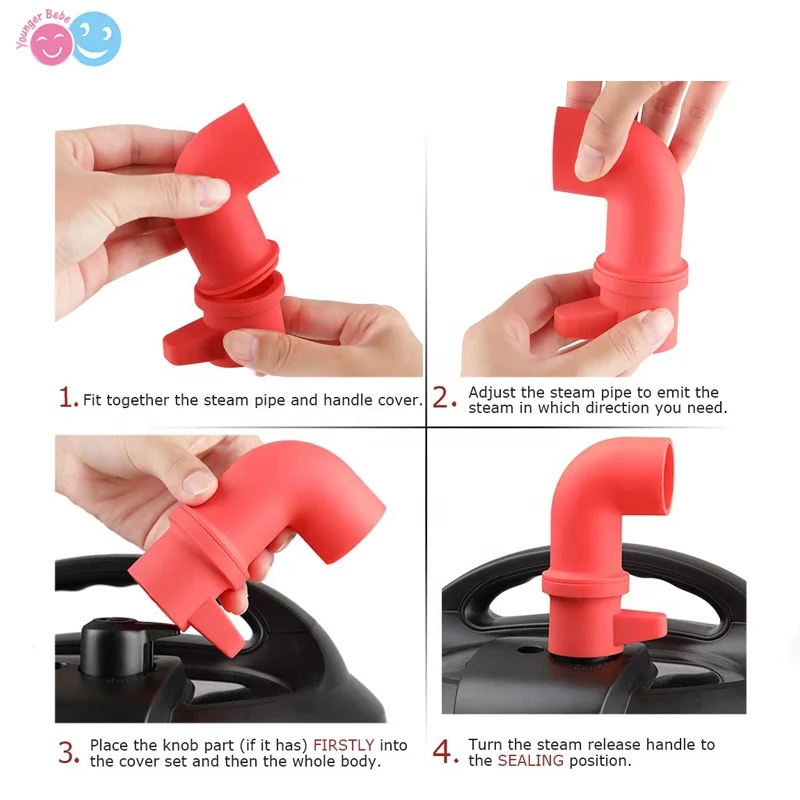 Younger Bebe

1. Fit together the steam pipe and handle cover.

2. Adjust the steam pipe to emit the steam in which direction you need.

3. Place the knob part (if it has) FIRSTLY into the cover set and then the whole body.

4. Turn the steam release handle to the SEALING position.