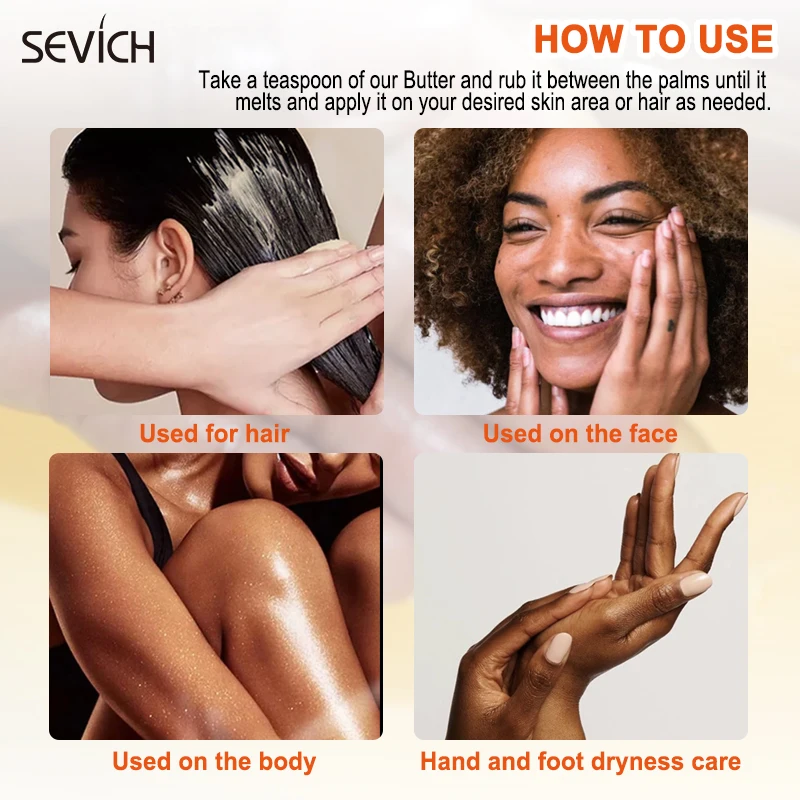 SEVICH

HOW TO USE

Take a teaspoon of our Butter and rub it between the palms until it melts and apply it on your desired skin area or hair as needed.

Used for hair

Used on the face

Used on the body

Hand and foot dryness care