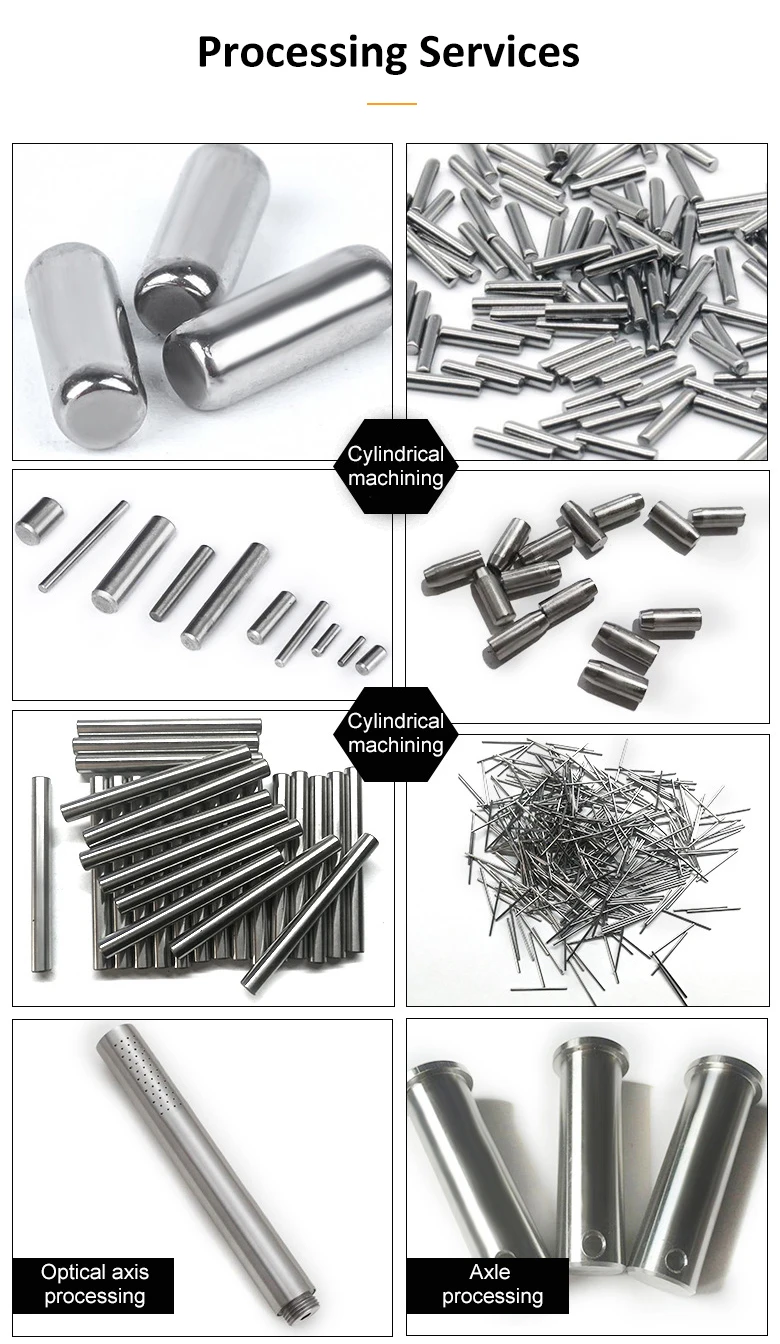 Processing Services

Cylindrical machining

Cylindrical machining

Optical axis processing

Axle processing