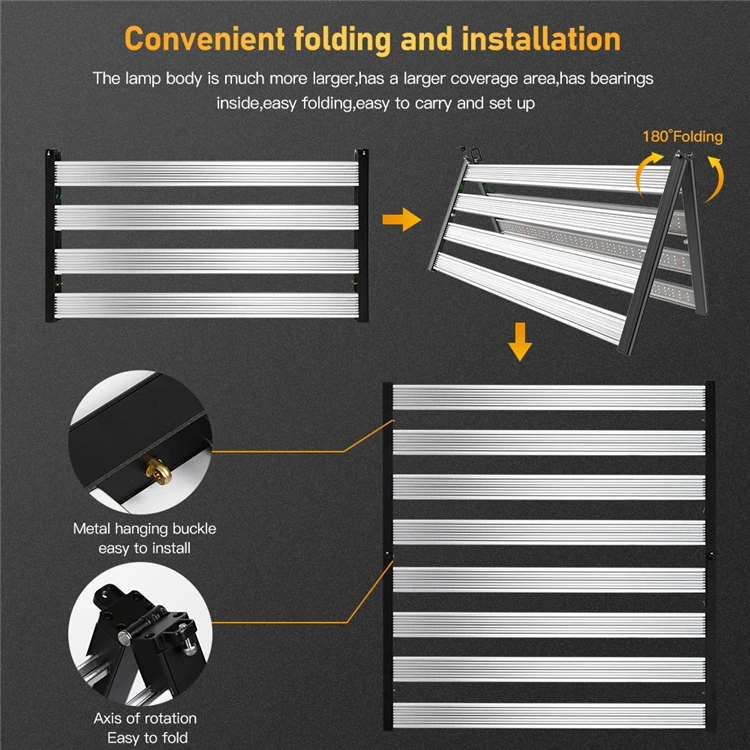 Convenient folding and installation

The lamp body is much more larger,has a larger coverage area,has bearings inside,easy folding,easy to carry and set up

180°Folding

Metal hanging buckle
easy to install

Axis of rotation
Easy to fold