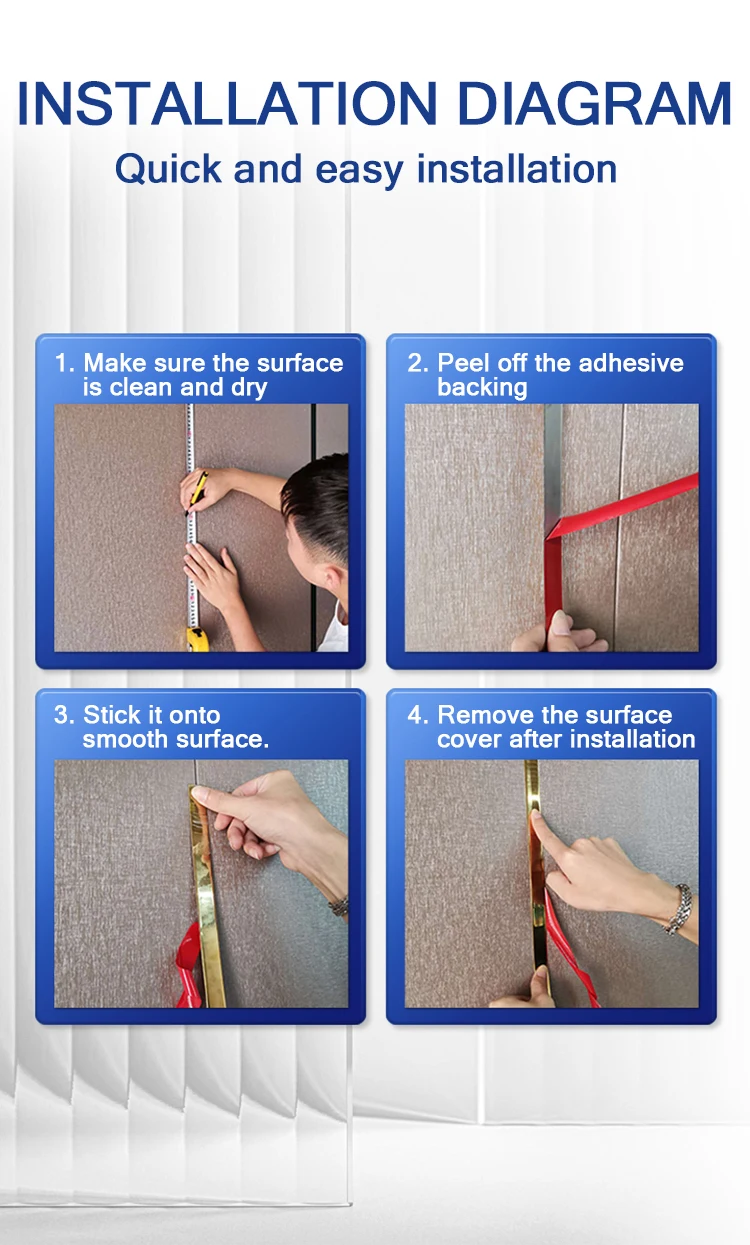 INSTALLATION DIAGRAM
Quick and easy installation

1. Make sure the surface is clean and dry

2. Peel off the adhesive backing

3. Stick it onto smooth surface.

4. Remove the surface cover after installation