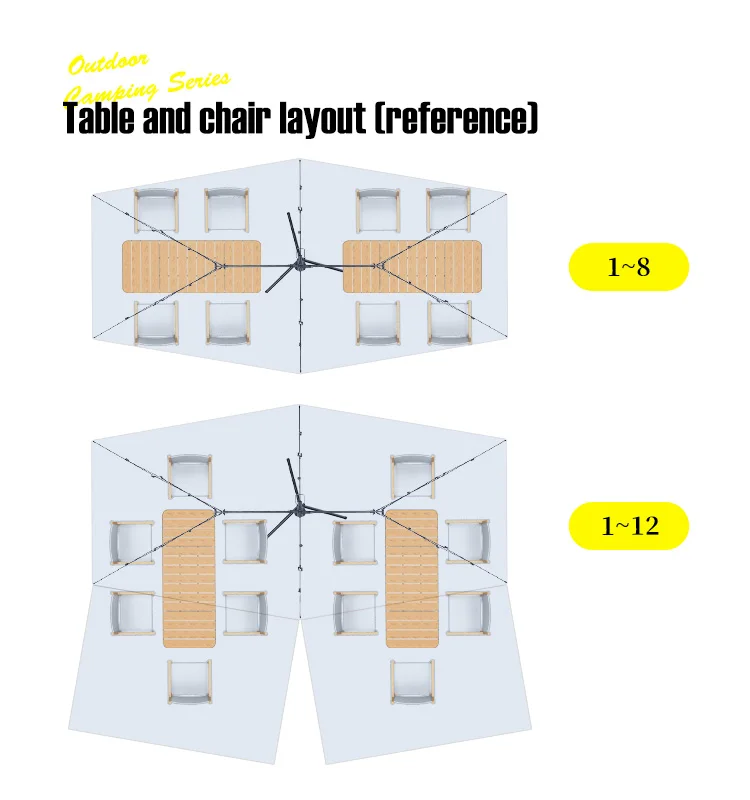 Outdoor
Camping Series
Table and chair layout (reference)

1~8

1~12