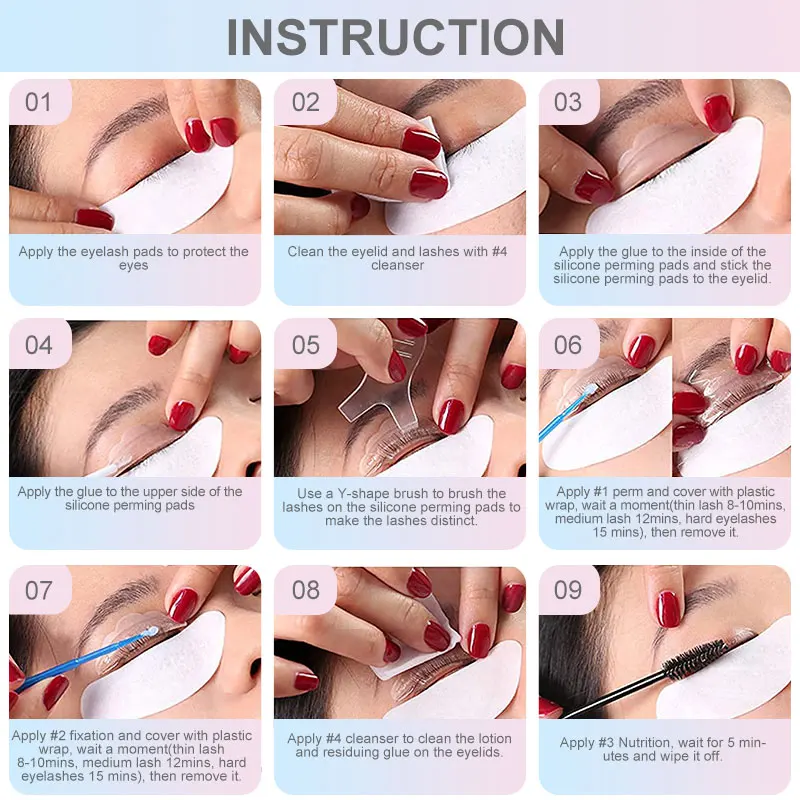 INSTRUCTION

01
Apply the eyelash pads to protect the eyes

02
Clean the eyelid and lashes with #4 cleanser

03
Apply the glue to the inside of the silicone perming pads and stick the silicone perming pads to the eyelid.

04
Apply the glue to the upper side of the silicone perming pads

05
Use a Y-shape brush to brush the lashes on the silicone perming pads to make the lashes distinct.

06
Apply #1 perm and cover with plastic wrap, wait a moment(thin lash 8-10mins, medium lash 12mins, hard eyelashes 15 mins), then remove it.

07
Apply #2 fixation and cover with plastic wrap, wait a moment(thin lash 8-10mins, medium lash 12mins, hard eyelashes 15 mins), then remove it.

08
Apply #4 cleanser to clean the lotion and residuing glue on the eyelids.

09
Apply #3 Nutrition, wait for 5 minutes and wipe it off.