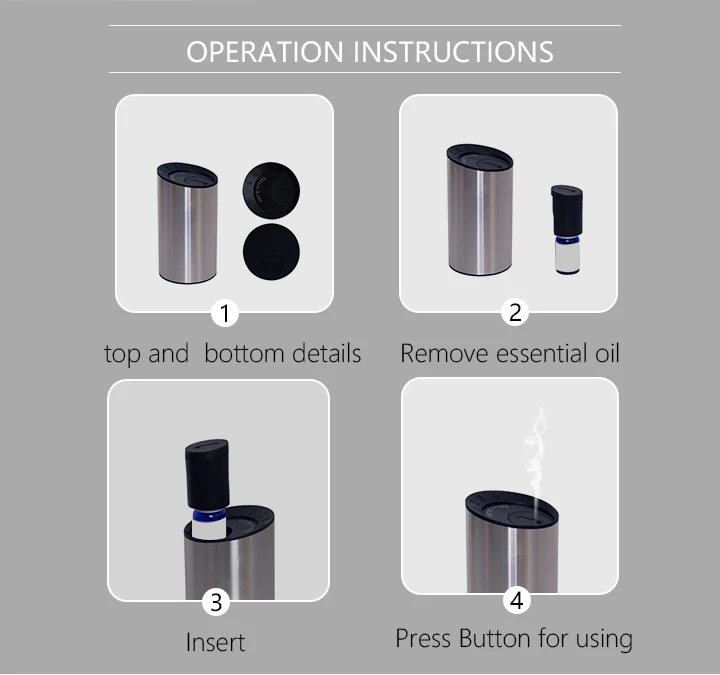 OPERATION INSTRUCTIONS

1

top and bottom details

2

Remove essential oil

3

Insert

4

Press Button for using