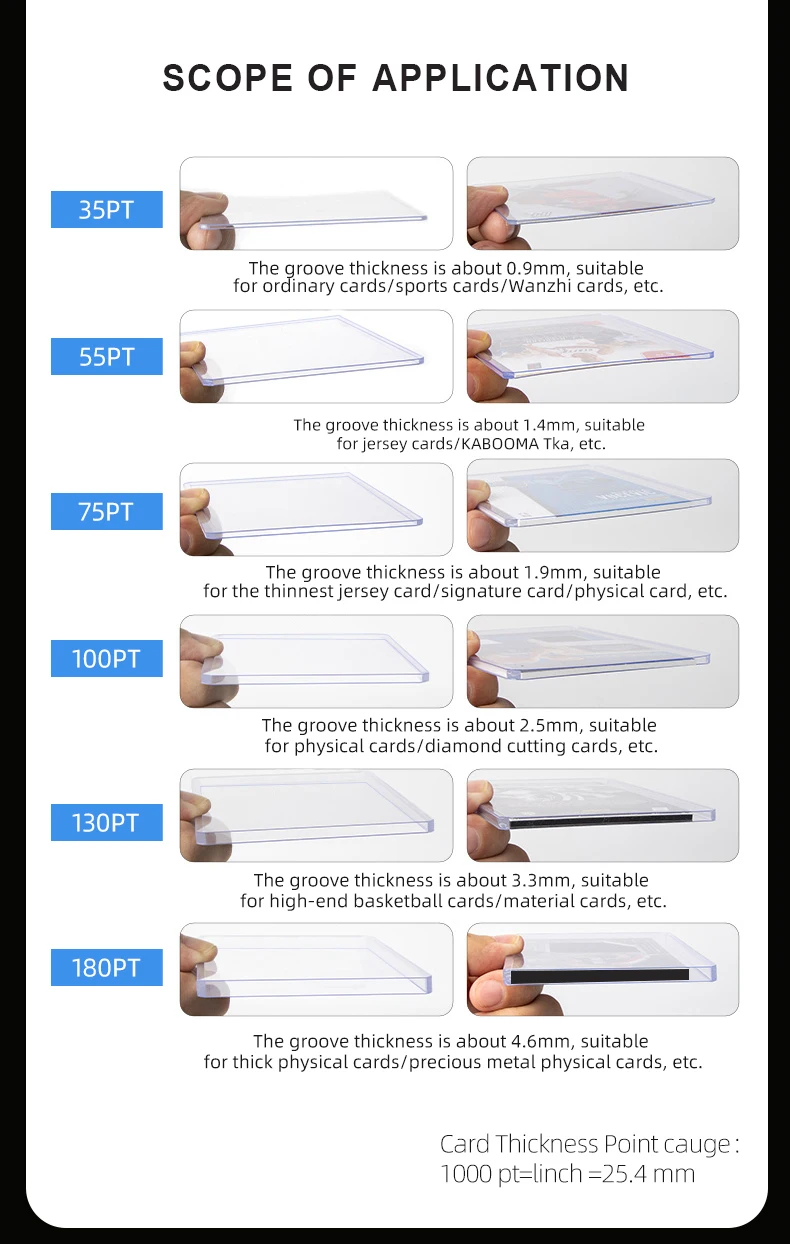 SCOPE OF APPLICATION

35PT

The groove thickness is about 0.9mm, suitable for ordinary cards/sports cards/Wanzhi cards, etc.

55PT

The groove thickness is about 1.4mm, suitable for jersey cards/KABOOMA Tka, etc.

75PT

The groove thickness is about 1.9mm, suitable for the thinnest jersey card/signature card/physical card, etc.

100PT

The groove thickness is about 2.5mm, suitable for physical cards/diamond cutting cards, etc.

130PT

The groove thickness is about 3.3mm, suitable for high-end basketball cards/material cards, etc.

180PT

The groove thickness is about 4.6mm, suitable for thick physical cards/precious metal physical cards, etc.

Card Thickness Point cauge :
1000 pt=linch =25.4 mm