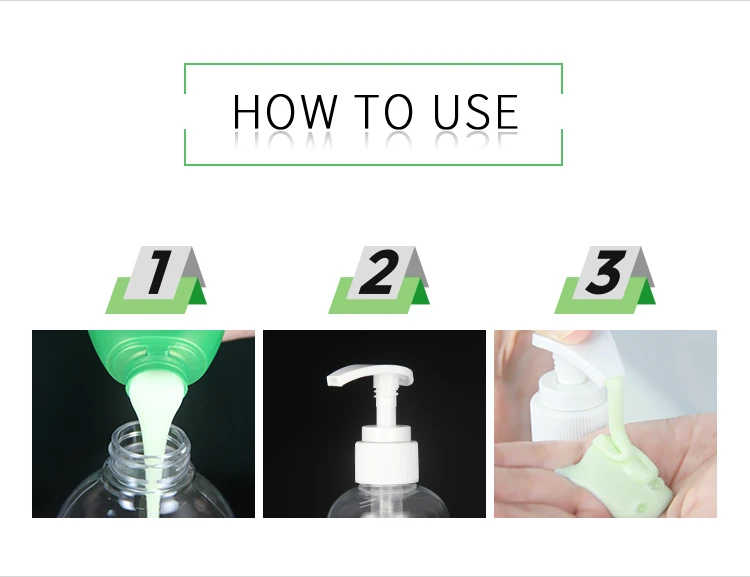 HOW TO USE

1

2

3