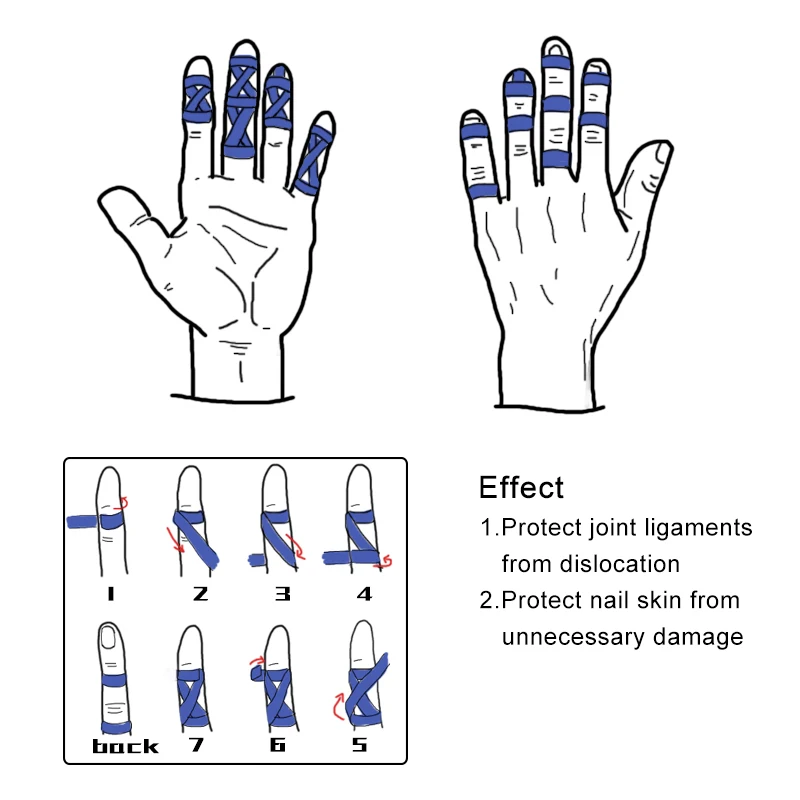 1
2
3
4
back
7
6
5

Effect
1.Protect joint ligaments from dislocation
2.Protect nail skin from unnecessary damage