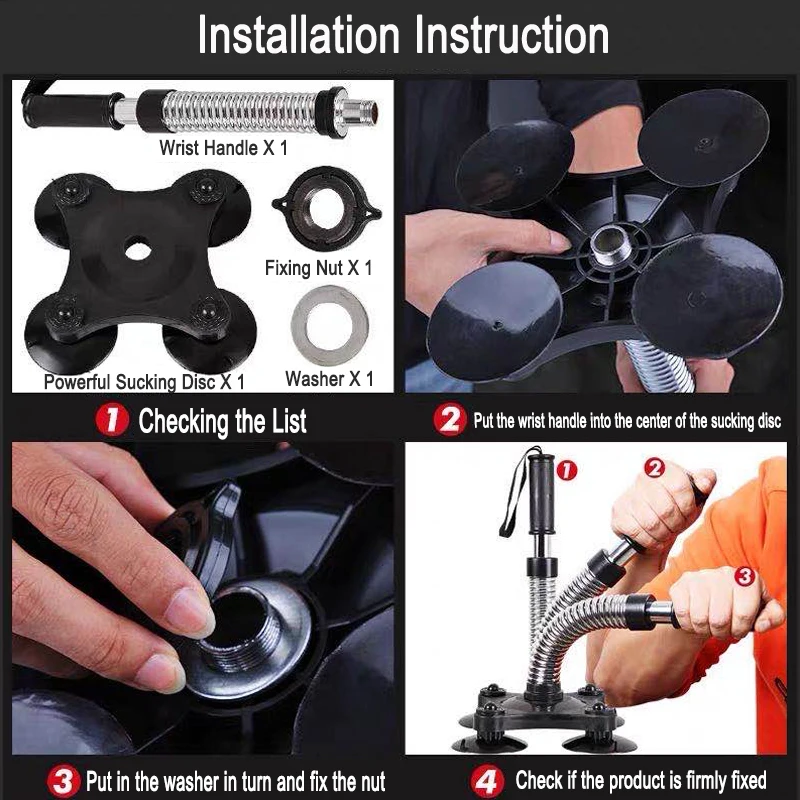 Installation Instruction

Wrist Handle X 1

Fixing Nut X 1

Powerful Sucking Disc X 1

Washer X 1

1 Checking the List

2 Put the wrist handle into the center of the sucking disc

1

2

3

3 Put in the washer in turn and fix the nut

4 Check if the product is firmly fixed