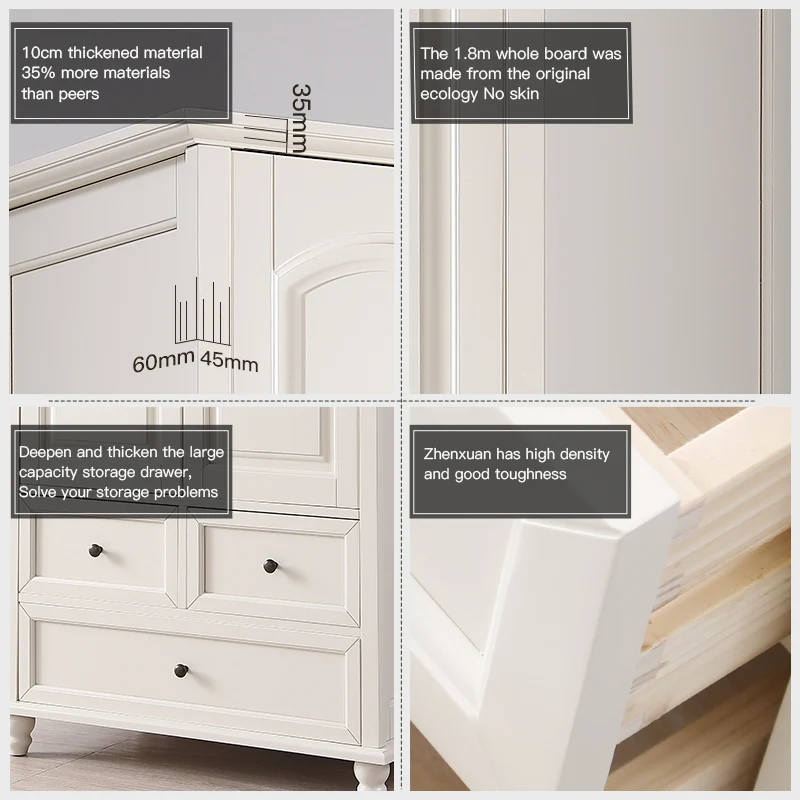 10cm thickened material
35% more materials
than peers

35mm

60mm 45mm

The 1.8m whole board was made from the original ecology No skin

Deepen and thicken the large capacity storage drawer,
Solve your storage problems

Zhenxuan has high density and good toughness