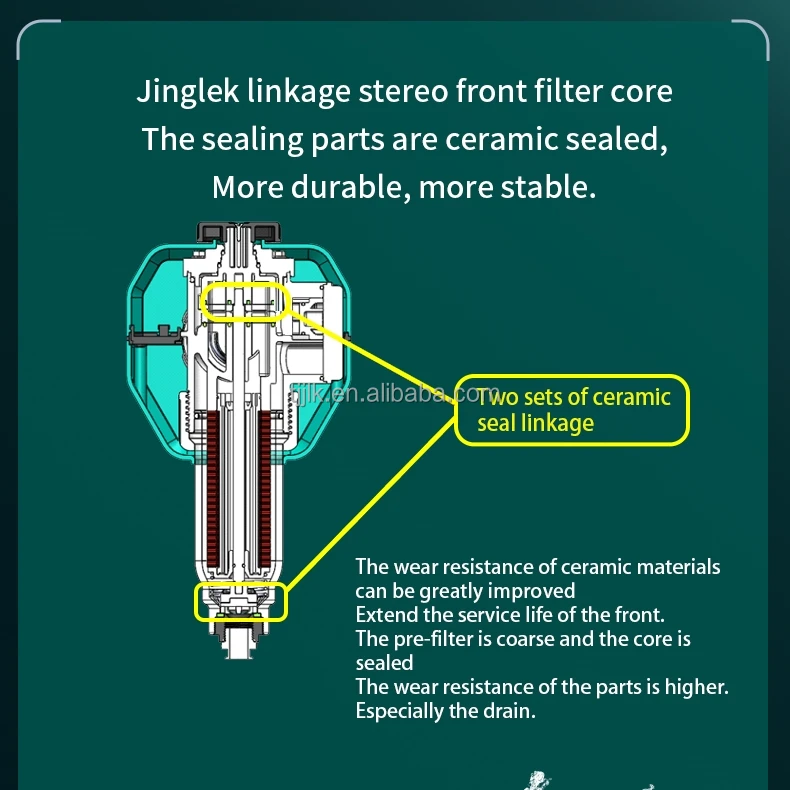 Jinglek linkage stereo front filter core
The sealing parts are ceramic sealed,
More durable, more stable.

gjlk.en.alibaba.com

Two sets of ceramic seal linkage

The wear resistance of ceramic materials can be greatly improved
Extend the service life of the front.
The pre-filter is coarse and the core is sealed
The wear resistance of the parts is higher.
Especially the drain.